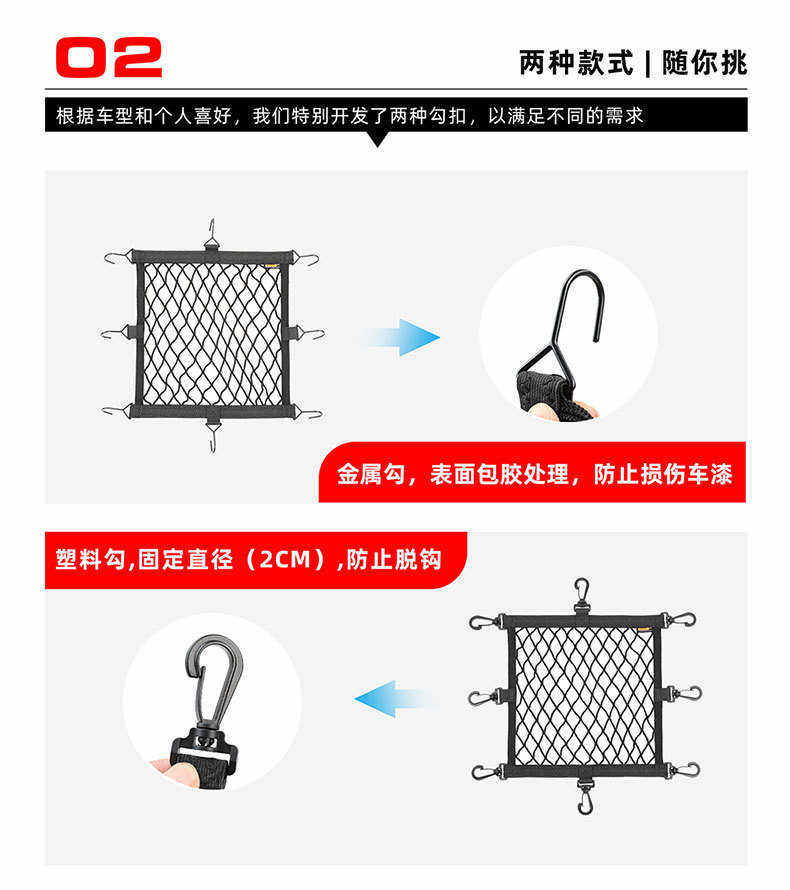 02

两种款式 | 随你挑

根据车型和个人喜好，我们特别开发了两种勾扣，以满足不同的需求

金属勾，表面包胶处理，防止损伤车漆

塑料勾,固定直径（2CM）,防止脱钩