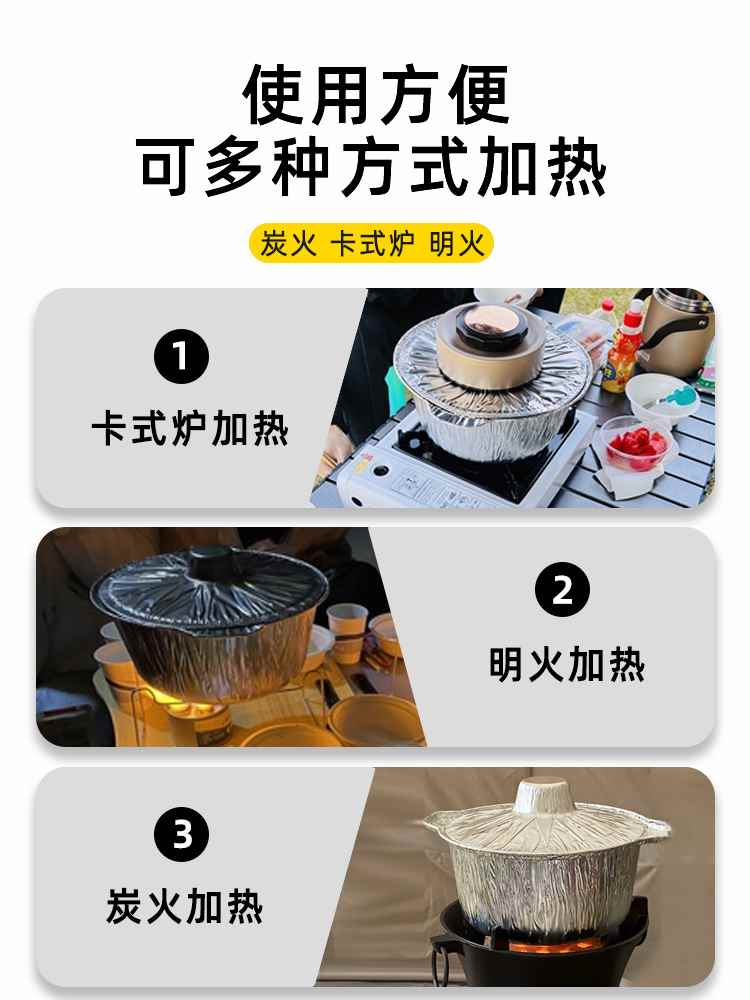 使用方便
可多种方式加热

炭火 卡式炉 明火

1
卡式炉加热

2
明火加热

3
炭火加热