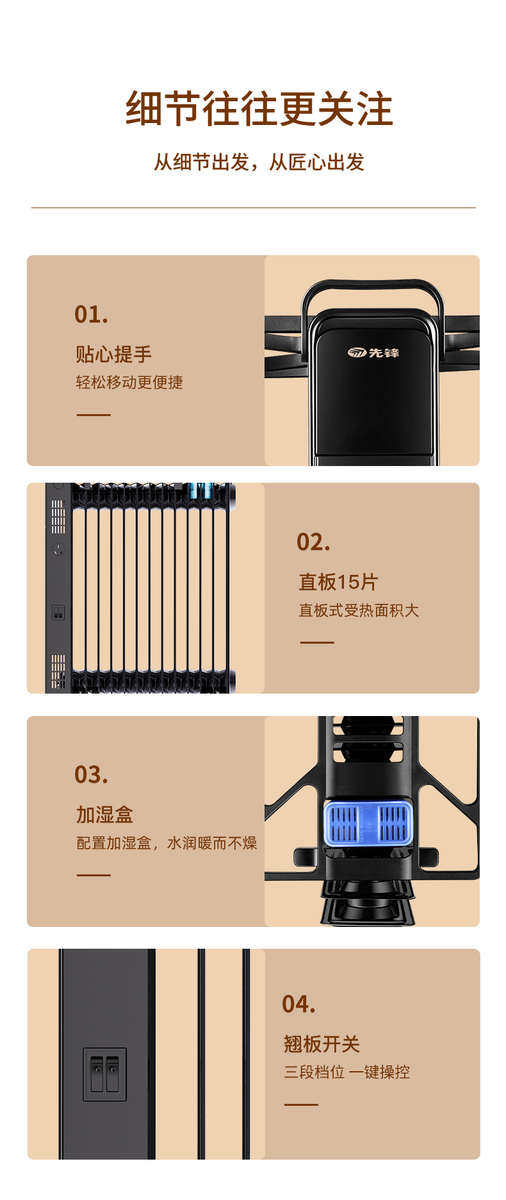 细节往往更关注

从细节出发，从匠心出发

01.

贴心提手

轻松移动更便捷

先锋

02.

直板15片

直板式受热面积大

03.

加湿盒

配置加湿盒，水润暖而不燥

04.

翘板开关

三段档位 一键操控