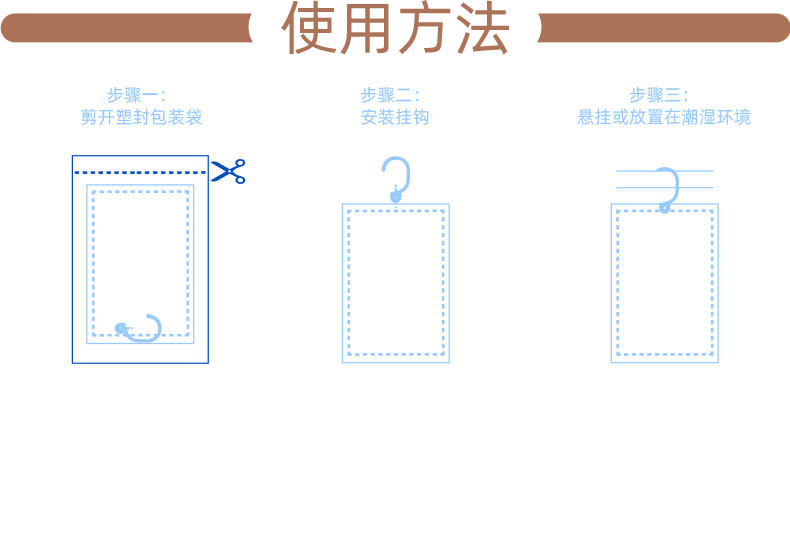 使用方法

步骤一：
剪开塑封包装袋

步骤二：
安装挂钩

步骤三：
悬挂或放置在潮湿环境