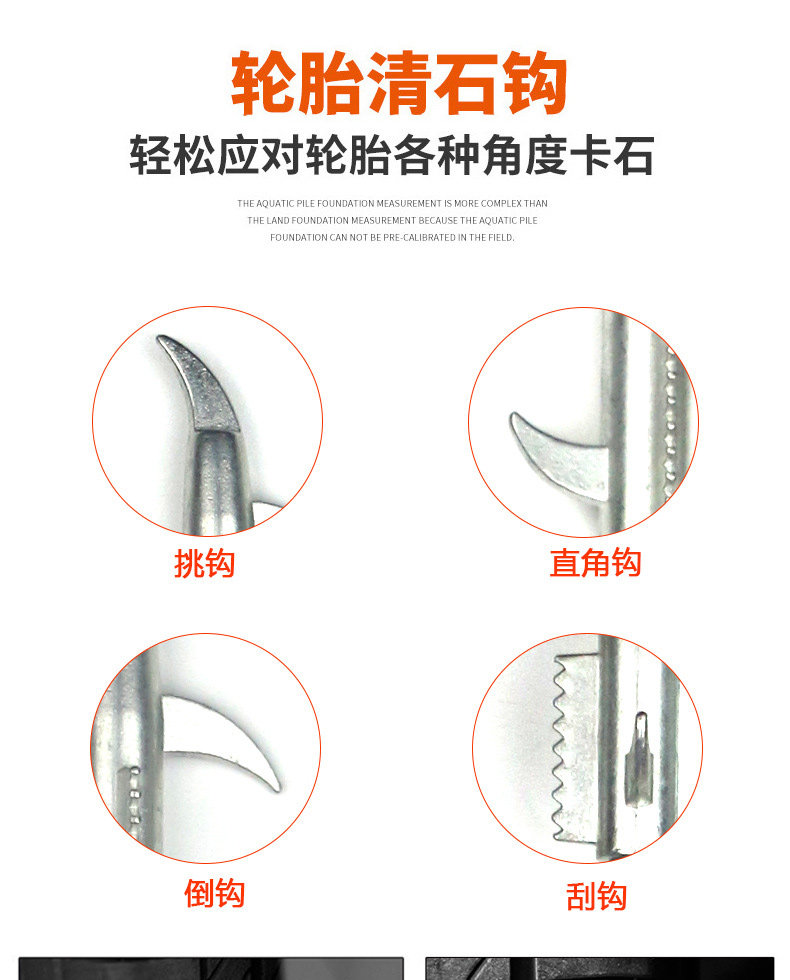 轮胎清石钩
轻松应对轮胎各种角度卡石

THE AQUATIC PILE FOUNDATION MEASUREMENT IS MORE COMPLEX THAN THE LAND FOUNDATION MEASUREMENT BECAUSE THE AQUATIC PILE FOUNDATION CAN NOT BE PRE-CALIBRATED IN THE FIELD.

挑钩

直角钩

倒钩

刮钩