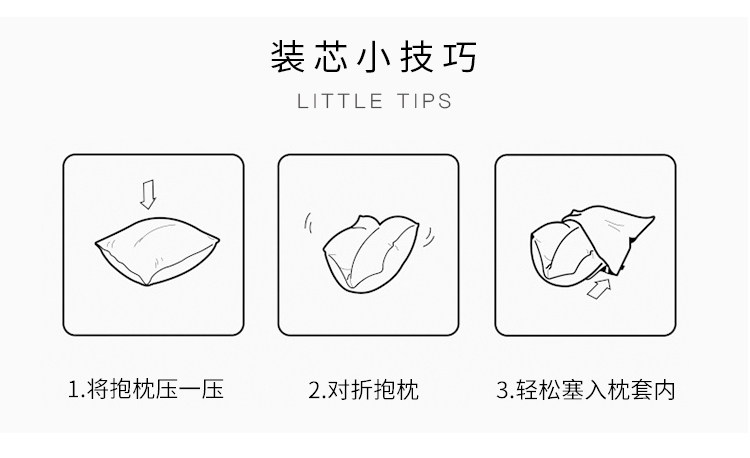 装芯小技巧

LITTLE TIPS

1.将抱枕压一压

2.对折抱枕

3.轻松塞入枕套内