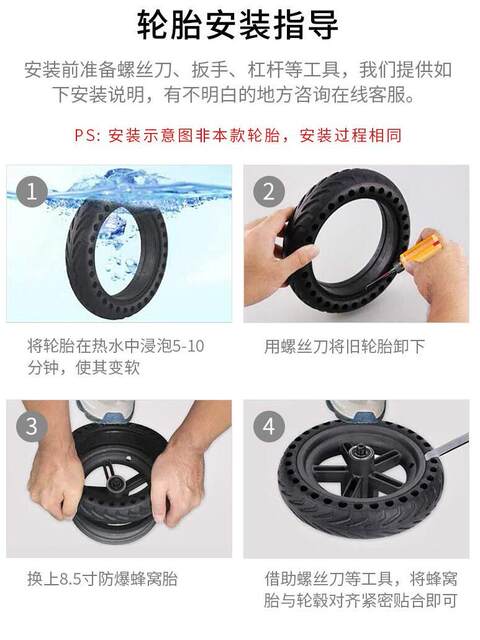 轮胎安装指导

安装前准备螺丝刀、扳手、杠杆等工具，我们提供如下安装说明，有不明白的地方咨询在线客服。

PS: 安装示意图非本款轮胎，安装过程相同

1

将轮胎在热水中浸泡5-10分钟，使其变软

2

用螺丝刀将旧轮胎卸下

3

换上8.5寸防爆蜂窝胎

4

借助螺丝刀等工具，将蜂窝胎与轮毂对齐紧密贴合即可