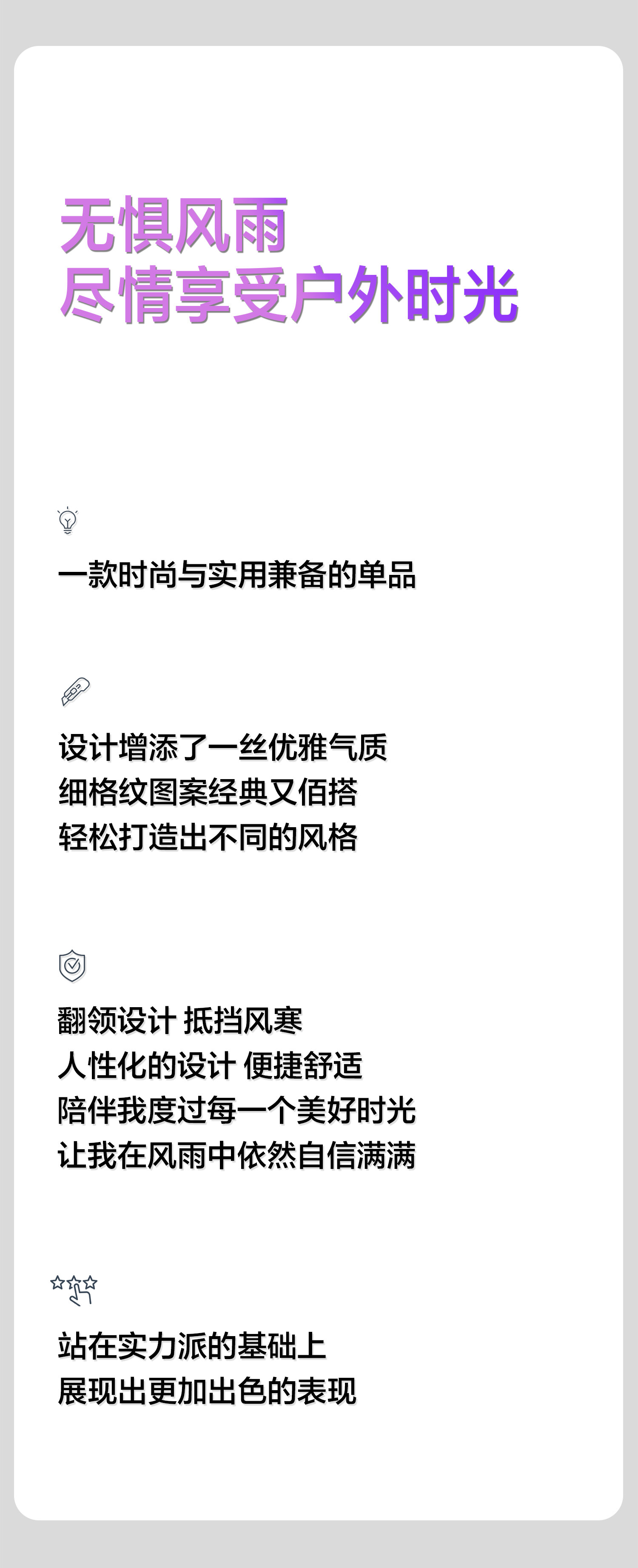 无惧风雨
尽情享受户外时光

一款时尚与实用兼备的单品

设计增添了一丝优雅气质
细格纹图案经典又佰搭
轻松打造出不同的风格

翻领设计 抵挡风寒
人性化的设计 便捷舒适
陪伴我度过每一个美好时光
让我在风雨中依然自信满满

站在实力派的基础上
展现出更加出色的表现