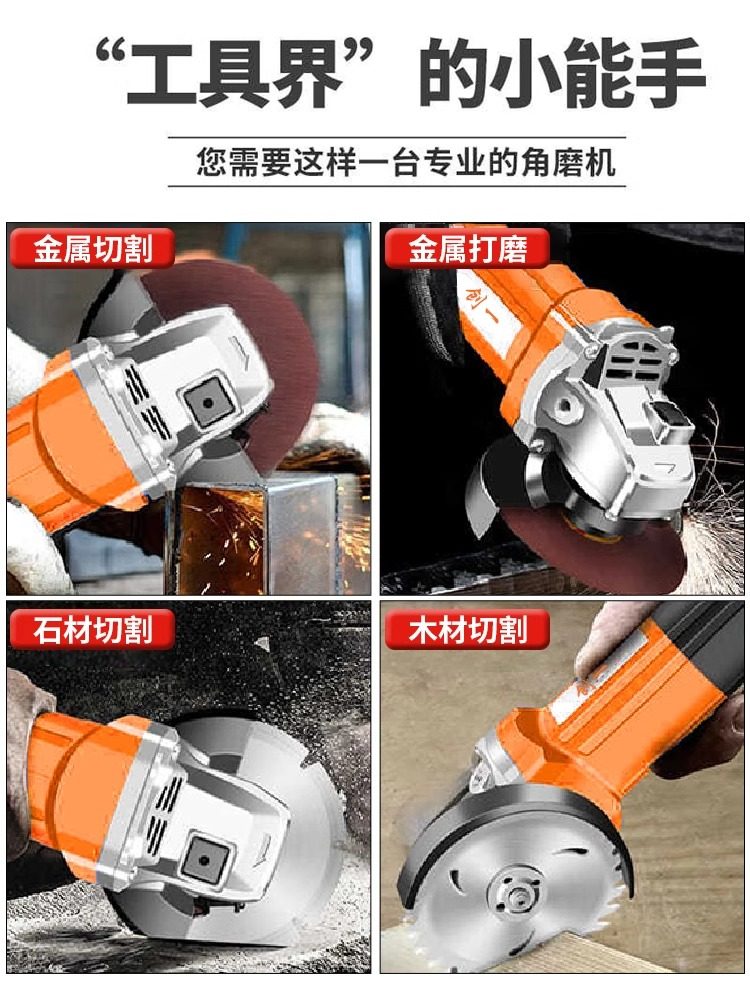 “工具界”的小能手

您需要这样一台专业的角磨机

金属切割

金属打磨

创一

石材切割

木材切割