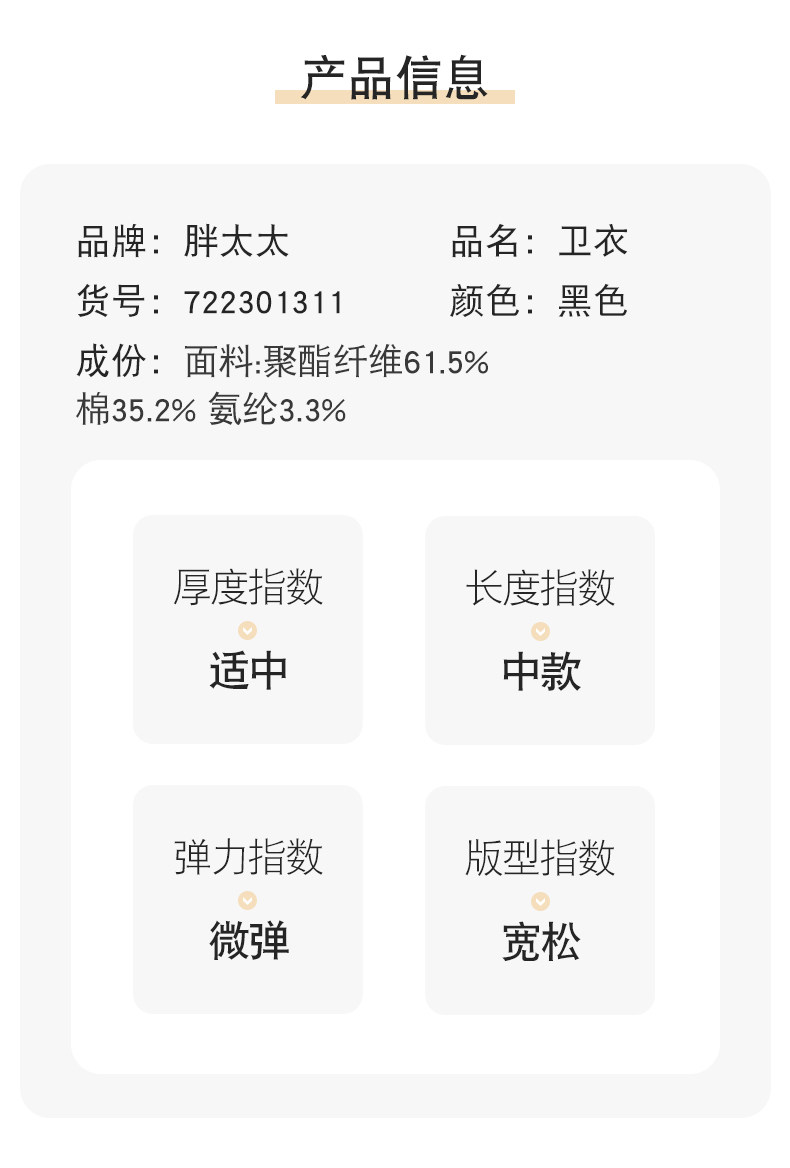 产品信息

品牌：胖太太 品名：卫衣
货号：722301311 颜色：黑色
成份：面料:聚酯纤维61.5%
棉35.2% 氨纶3.3%

厚度指数
适中

长度指数
中款

弹力指数
微弹

版型指数
宽松