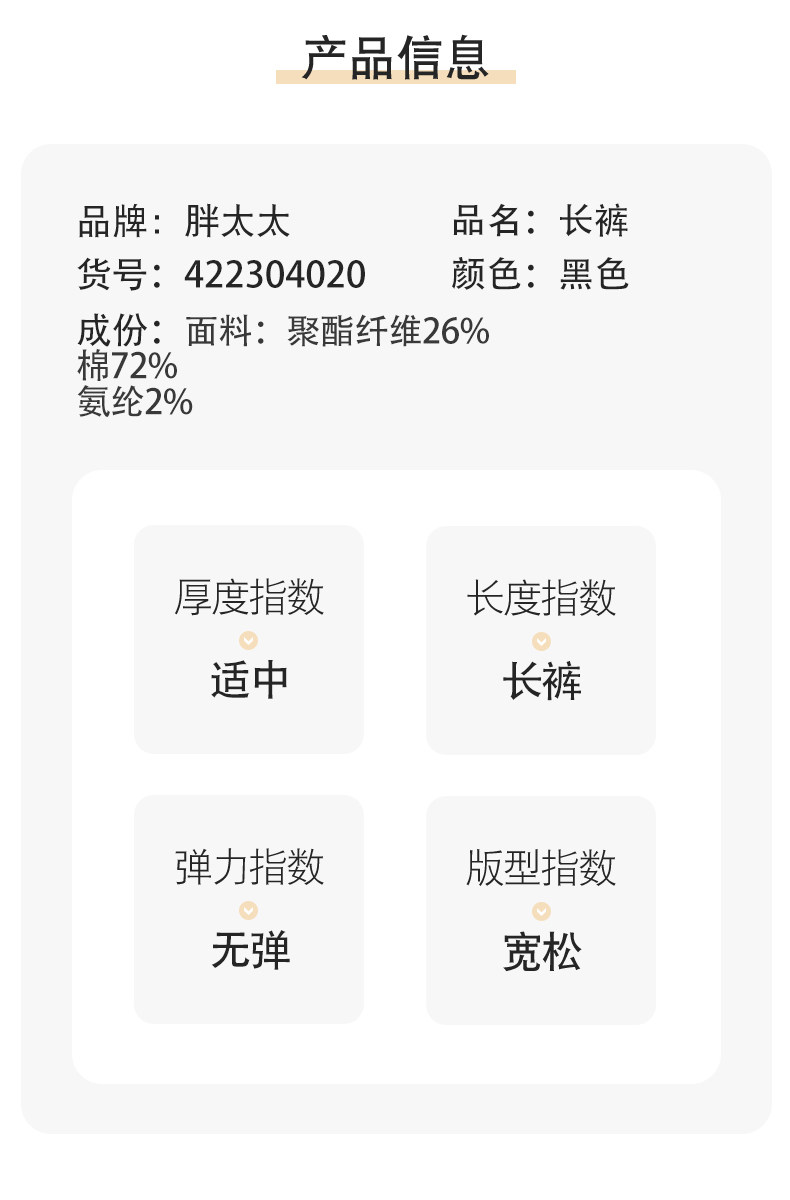 产品信息

品牌：胖太太

品名：长裤

货号：422304020

颜色：黑色

成份：面料：聚酯纤维26%
棉72%
氨纶2%

厚度指数
适中

长度指数
长裤

弹力指数
无弹

版型指数
宽松