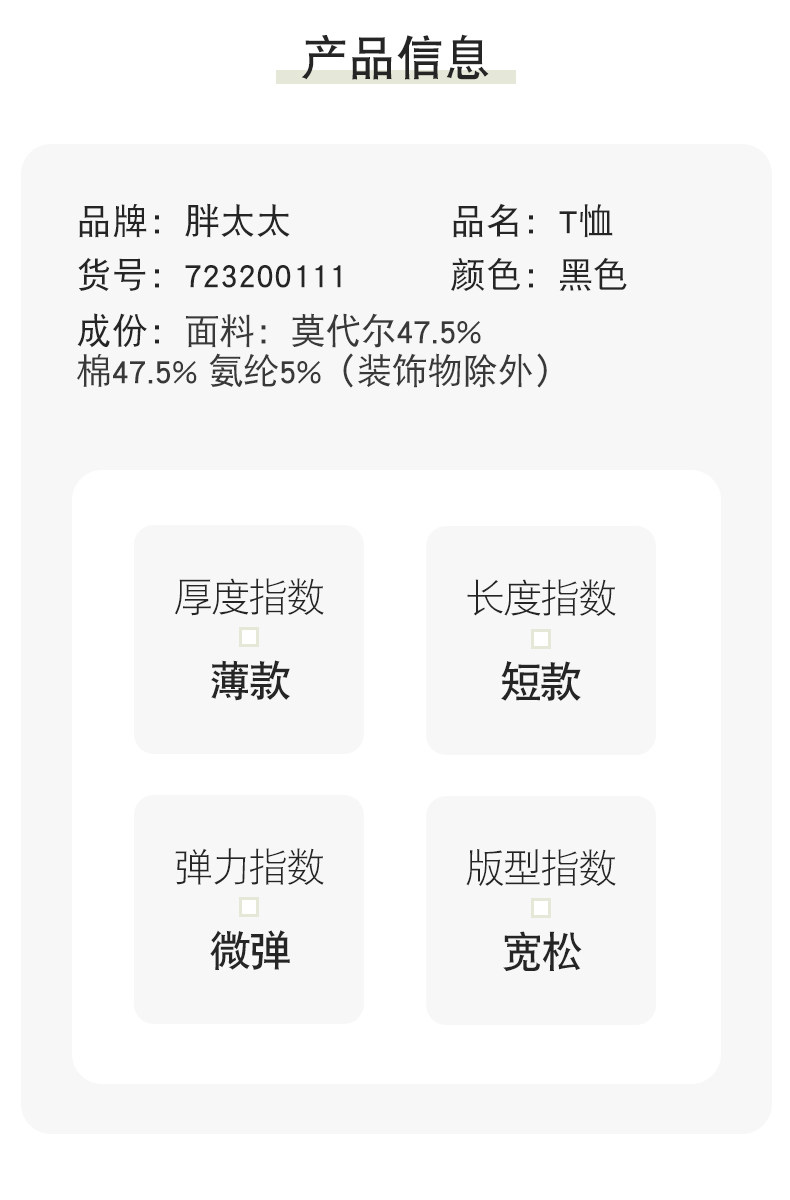 产品信息

品牌：胖太太 品名：T恤
货号：723200111 颜色：黑色
成份：面料：莫代尔47.5%
棉47.5% 氨纶5%（装饰物除外）

厚度指数
薄款

长度指数
短款

弹力指数
微弹

版型指数
宽松