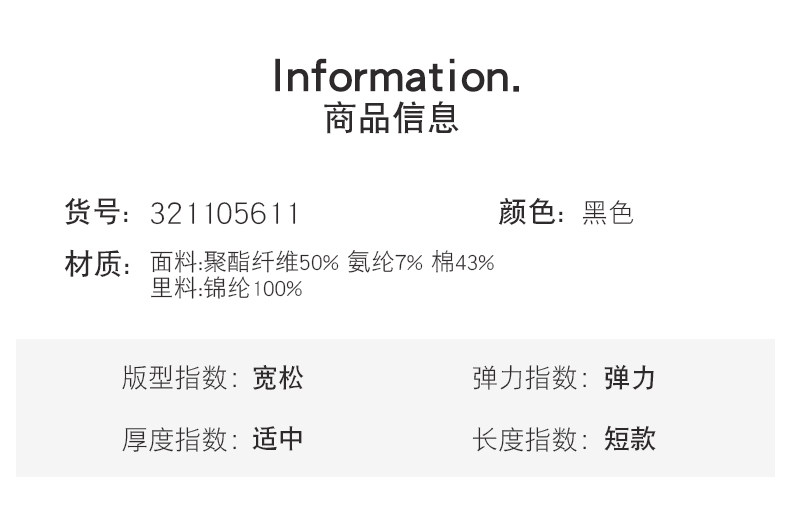 Information.
商品信息

货号：321105611

颜色：黑色

材质：面料:聚酯纤维50% 氨纶7% 棉43%
里料:锦纶100%

版型指数：宽松

弹力指数：弹力

厚度指数：适中

长度指数：短款