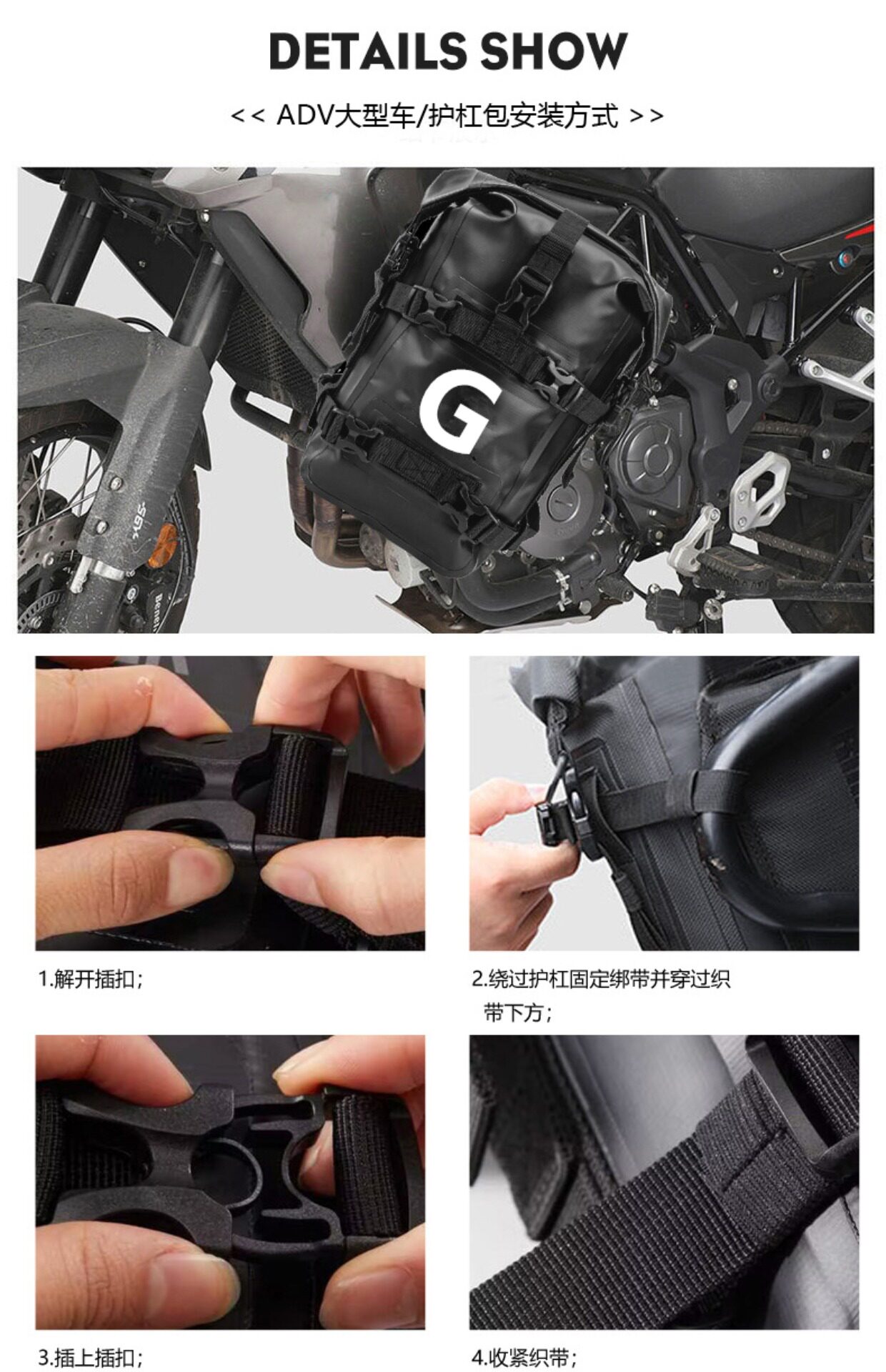 DETAILS SHOW

<< ADV大型车/护杠包安装方式 >>

G

1.解开插扣；

2.绕过护杠固定绑带并穿过织带下方；

3.插上插扣；

4.收紧织带；