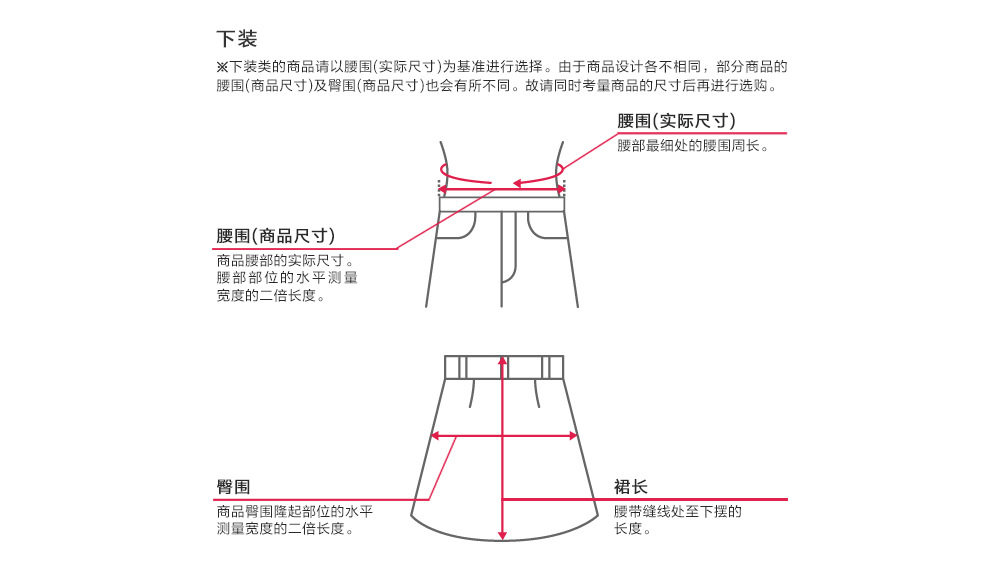 下装

※下装类的商品请以腰围(实际尺寸)为基准进行选择。由于商品设计各不相同，部分商品的腰围(商品尺寸)及臀围(商品尺寸)也会有所不同。故请同时考量商品的尺寸后再进行选购。

腰围(实际尺寸)
腰部最细处的腰围周长。

腰围(商品尺寸)
商品腰部的实际尺寸。腰部部位的水平测量宽度的二倍长度。

臀围
商品臀围隆起部位的水平测量宽度的二倍长度。

裙长
腰带缝线处至下摆的长度。