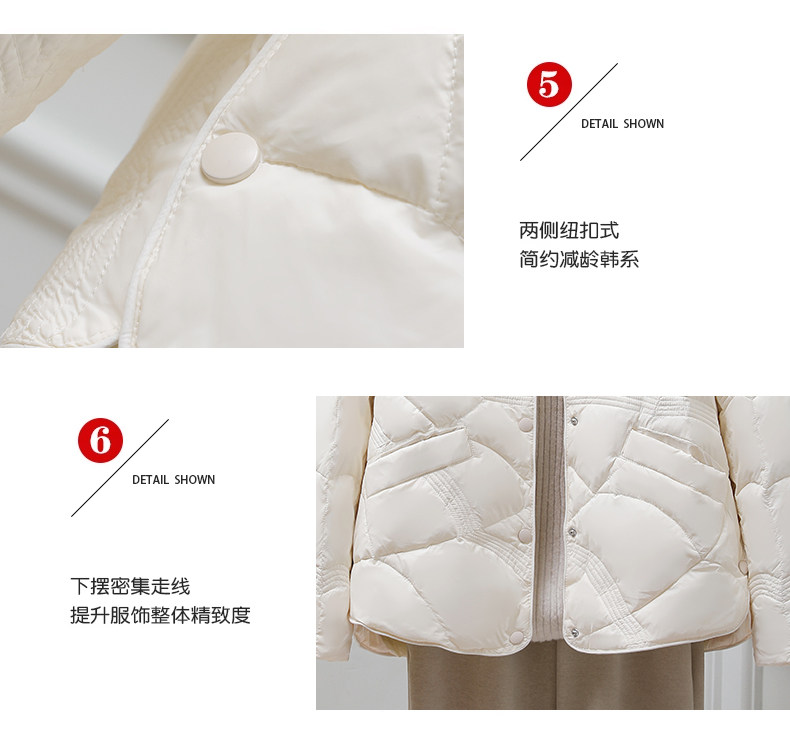 5
DETAIL SHOWN

两侧纽扣式
简约减龄韩系

6
DETAIL SHOWN

下摆密集走线
提升服饰整体精致度