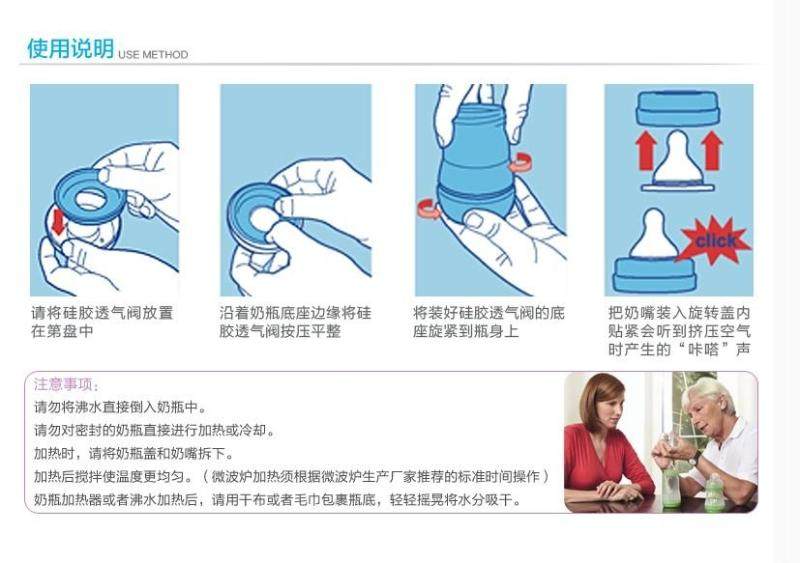 使用说明 USE METHOD

请将硅胶透气阀放置在第盘中

沿着奶瓶底座边缘将硅胶透气阀按压平整

将装好硅胶透气阀的底座旋紧到瓶身上

click

把奶嘴装入旋转盖内贴紧会听到挤压空气时产生的“咔嗒”声

注意事项：
请勿将沸水直接倒入奶瓶中。
请勿对密封的奶瓶直接进行加热或冷却。
加热时，请将奶瓶盖和奶嘴拆下。
加热后搅拌使温度更均匀。（微波炉加热须根据微波炉生产厂家推荐的标准时间操作）
奶瓶加热器或者沸水加热后，请用干布或者毛巾包裹瓶底，轻轻摇晃将水分吸干。