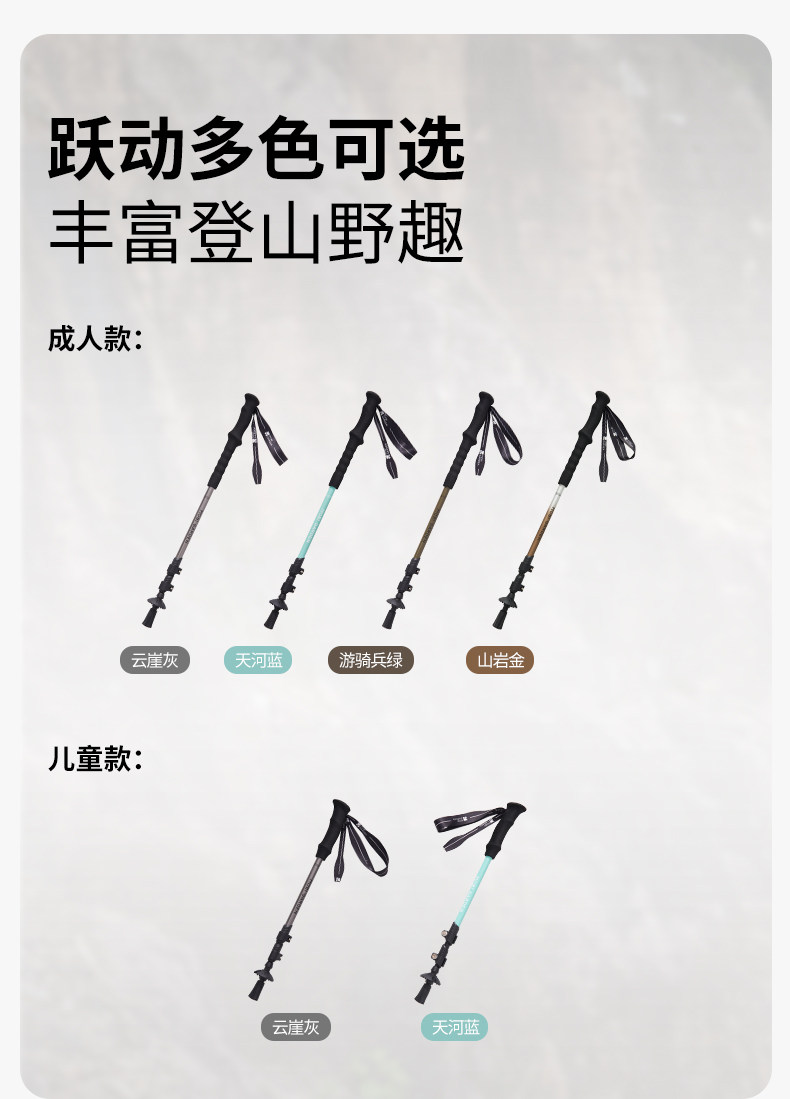 跃动多色可选
丰富登山野趣

成人款：

云崖灰 天河蓝 游骑兵绿 山岩金

儿童款：

云崖灰 天河蓝