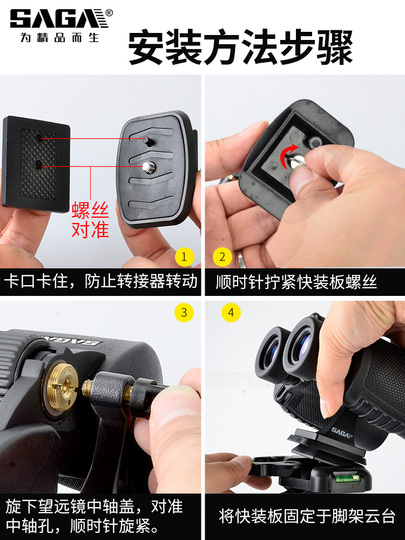 SAGA®
为精品而生

安装方法步骤

螺丝对准

1

卡口卡住，防止转接器转动

2

顺时针拧紧快装板螺丝

3

SAGA

旋下望远镜中轴盖，对准中轴孔，顺时针旋紧。

4

SAGA

将快装板固定于脚架云台