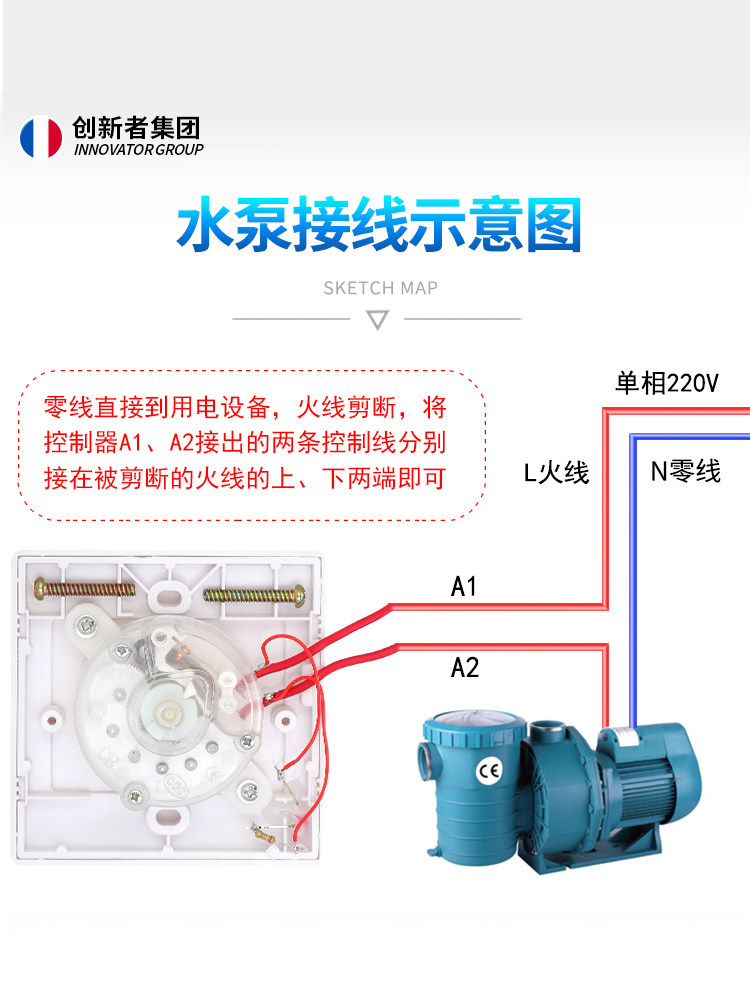 创新者集团
INNOVATOR GROUP

水泵接线示意图

SKETCH MAP

零线直接到用电设备，火线剪断，将控制器A1、A2接出的两条控制线分别接在被剪断的火线的上、下两端即可

单相220V

L火线

N零线

A1

A2

CE