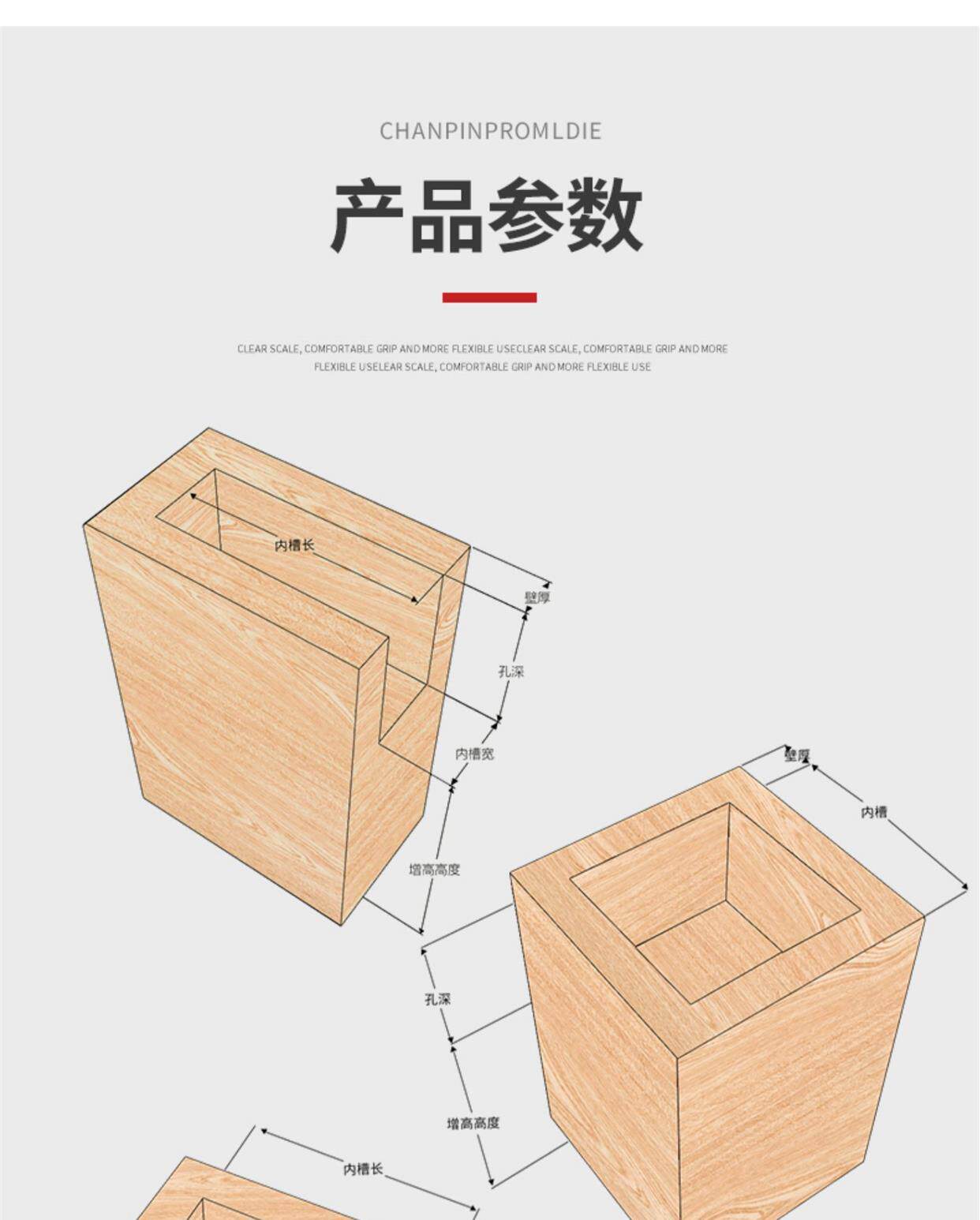 CHANPINPROMLDIE

产品参数

CLEAR SCALE, COMFORTABLE GRIP AND MORE FLEXIBLE USECLEAR SCALE, COMFORTABLE GRIP AND MORE FLEXIBLE USELEAR SCALE, COMFORTABLE GRIP AND MORE FLEXIBLE USE

内槽长

壁厚

孔深

内槽宽

增高高度

壁厚

内槽

孔深

增高高度

内槽长