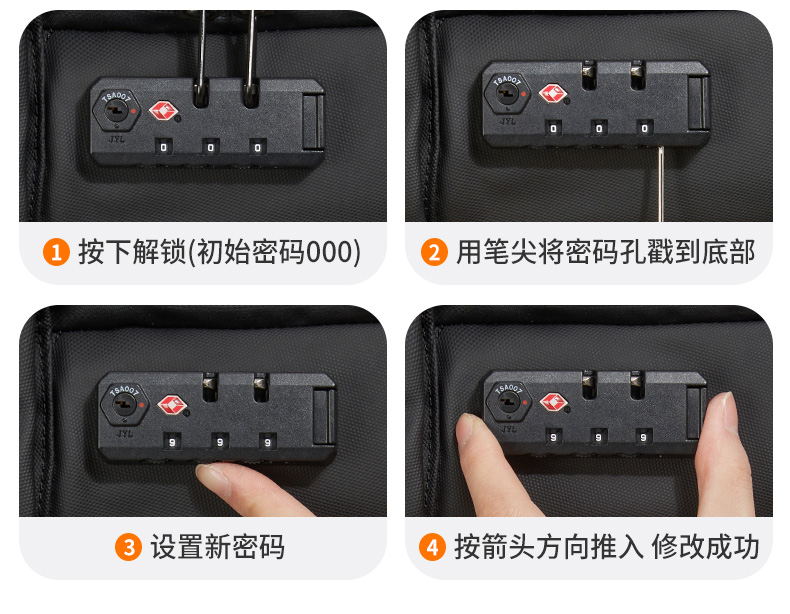 TSA007
JYL
0 0 0
1 按下解锁(初始密码000)

TSA007
JYL
0 0 0
2 用笔尖将密码孔戳到底部

TSA007
JYL
9 9 9
3 设置新密码

TSA007
JYL
9 9 9
4 按箭头方向推入 修改成功