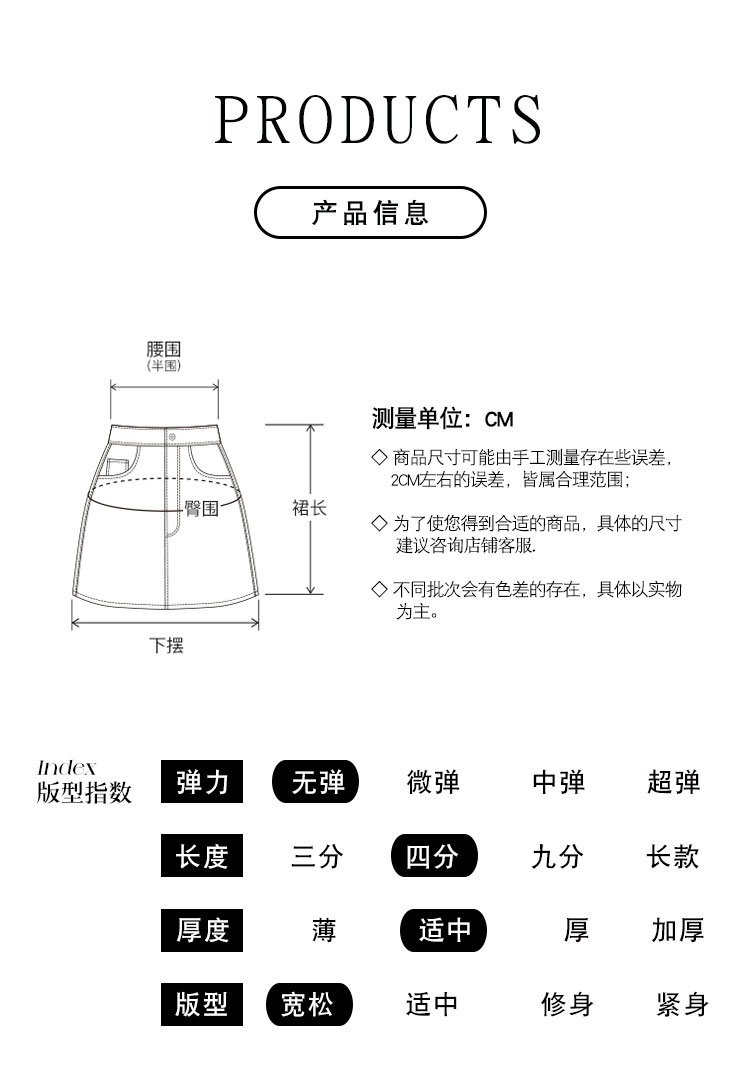 PRODUCTS

产品信息

腰围
(半围)

臀围

裙长

下摆

测量单位：CM

◇ 商品尺寸可能由手工测量存在些误差，2CM左右的误差，皆属合理范围；

◇ 为了使您得到合适的商品，具体的尺寸建议咨询店铺客服.

◇ 不同批次会有色差的存在，具体以实物为主。

Index
版型指数

| 弹力 | 无弹 | 微弹 | 中弹 | 超弹 |
|---|---|---|---|---|
| 长度 | 三分 | 四分 | 九分 | 长款 |
| 厚度 | 薄 | 适中 | 厚 | 加厚 |
| 版型 | 宽松 | 适中 | 修身 | 紧身 |