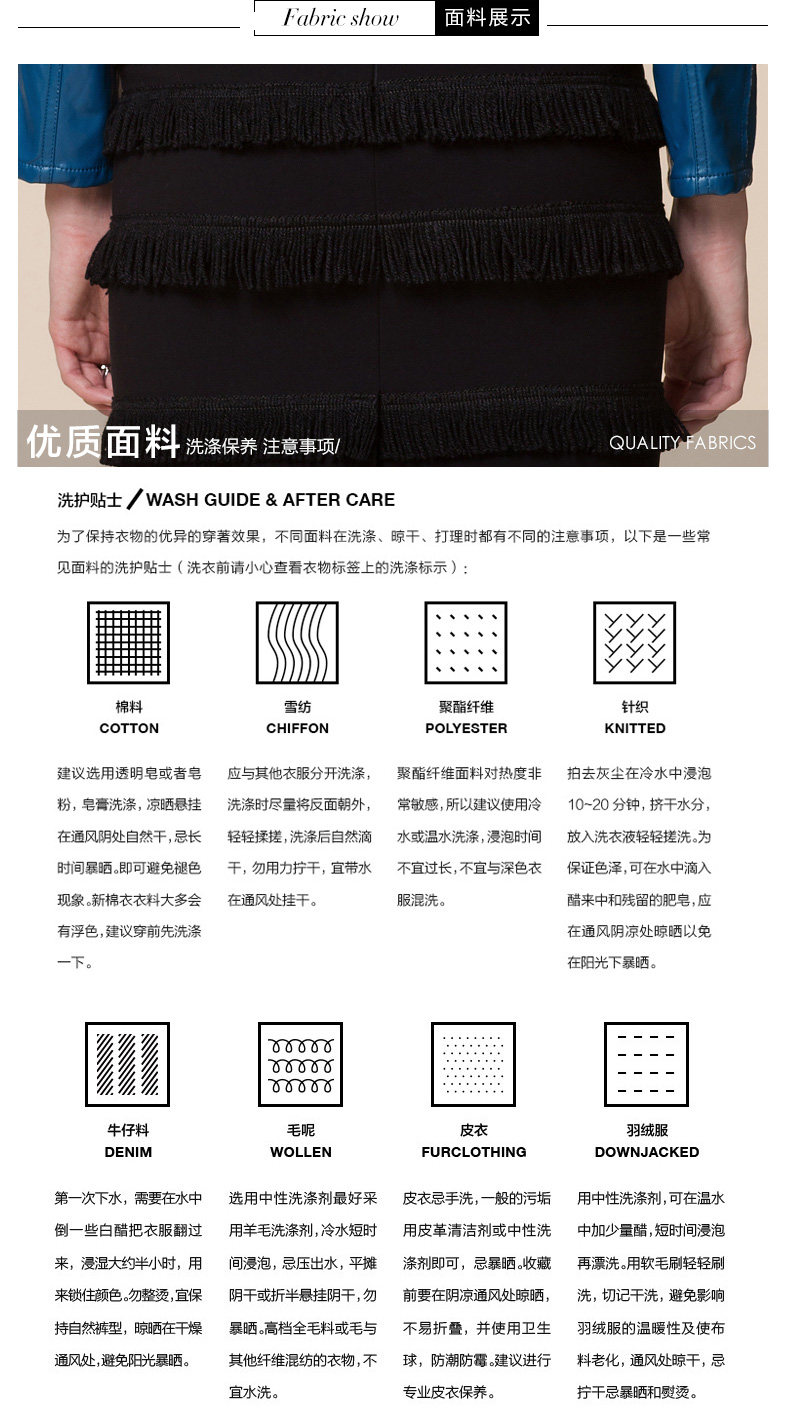 Fabric show 面料展示

优质面料 洗涤保养 注意事项/

QUALITY FABRICS

洗护贴士 / WASH GUIDE & AFTER CARE

为了保持衣物的优异的穿著效果，不同面料在洗涤、晾干、打理时都有不同的注意事项，以下是一些常见面料的洗护贴士（洗衣前请小心查看衣物标签上的洗涤标示）：

棉料
COTTON

建议选用透明皂或者皂粉，皂膏洗涤，凉晒悬挂在通风阴处自然干，忌长时间暴晒。即可避免褪色现象。新棉衣衣料大多会有浮色，建议穿前先洗涤一下。

雪纺
CHIFFON

应与其他衣服分开洗涤，洗涤时尽量将反面朝外，轻轻揉搓，洗涤后自然滴干，勿用力拧干，宜带水在通风处挂干。

聚酯纤维
POLYESTER

聚酯纤维面料对热度非常敏感，所以建议使用冷水或温水洗涤，浸泡时间不宜过长，不宜与深色衣服混洗。

针织
KNITTED

拍去灰尘在冷水中浸泡10~20 分钟，挤干水分，放入洗衣液轻轻搓洗。为保证色泽，可在水中滴入醋来中和残留的肥皂，应在通风阴凉处晾晒以免在阳光下暴晒。

牛仔料
DENIM

第一次下水，需要在水中倒一些白醋把衣服翻过来，浸湿大约半小时，用来锁住颜色。勿整烫，宜保持自然裤型，晾晒在干燥通风处，避免阳光暴晒。

毛呢
WOLLEN

选用中性洗涤剂最好采用羊毛洗涤剂，冷水短时间浸泡，忌压出水，平摊阴干或折半悬挂阴干，勿暴晒。高档全毛料或毛与其他纤维混纺的衣物，不宜水洗。

皮衣
FURCLOTHING

皮衣忌手洗，一般的污垢用皮革清洁剂或中性洗涤剂即可，忌暴晒。收藏前要在阴凉通风处晾晒，不易折叠，并使用卫生球，防潮防霉。建议进行专业皮衣保养。

羽绒服
DOWNJACKED

用中性洗涤剂，可在温水中加少量醋，短时间浸泡再漂洗。用软毛刷轻轻刷洗，切记干洗，避免影响羽绒服的温暖性及使布料老化，通风处晾干，忌拧干忌暴晒和熨烫。