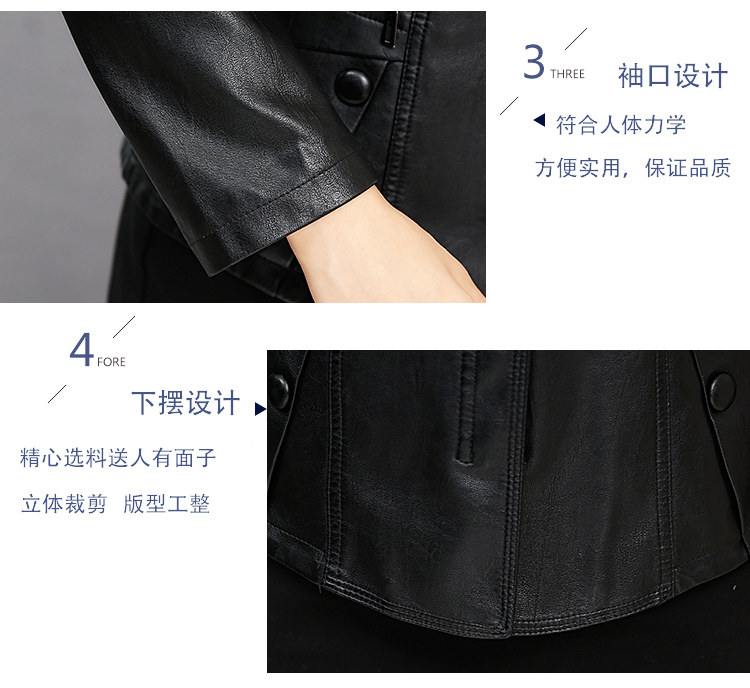 3 THREE 袖口设计

符合人体力学

方便实用，保证品质

4 FORE

下摆设计

精心选料送人有面子

立体裁剪 版型工整