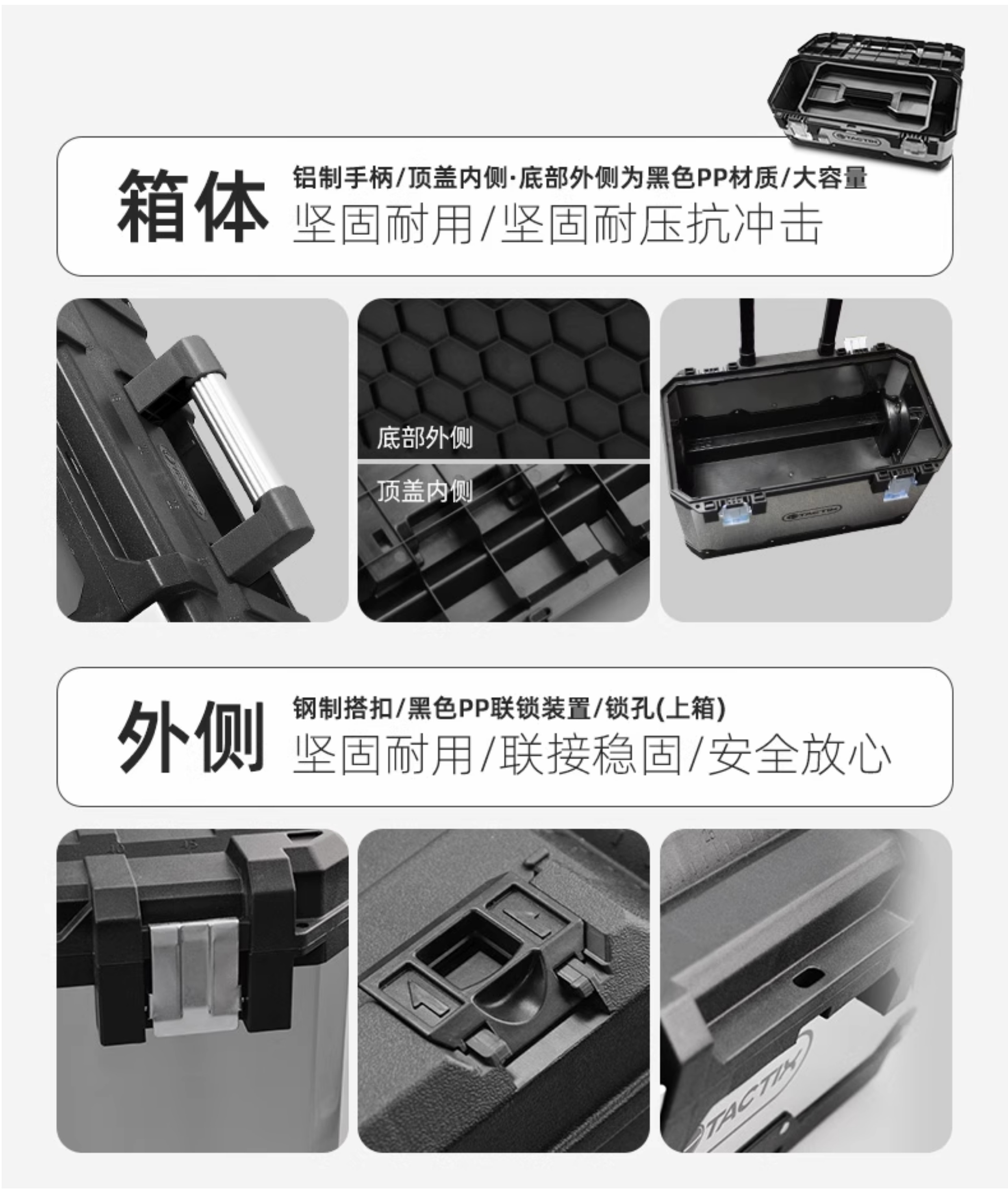 TACTIX

箱体

铝制手柄/顶盖内侧·底部外侧为黑色PP材质/大容量

坚固耐用/坚固耐压抗冲击

TACTIX

底部外侧

顶盖内侧

TACTIX

外侧

钢制搭扣/黑色PP联锁装置/锁孔(上箱)

坚固耐用/联接稳固/安全放心

TACTIX