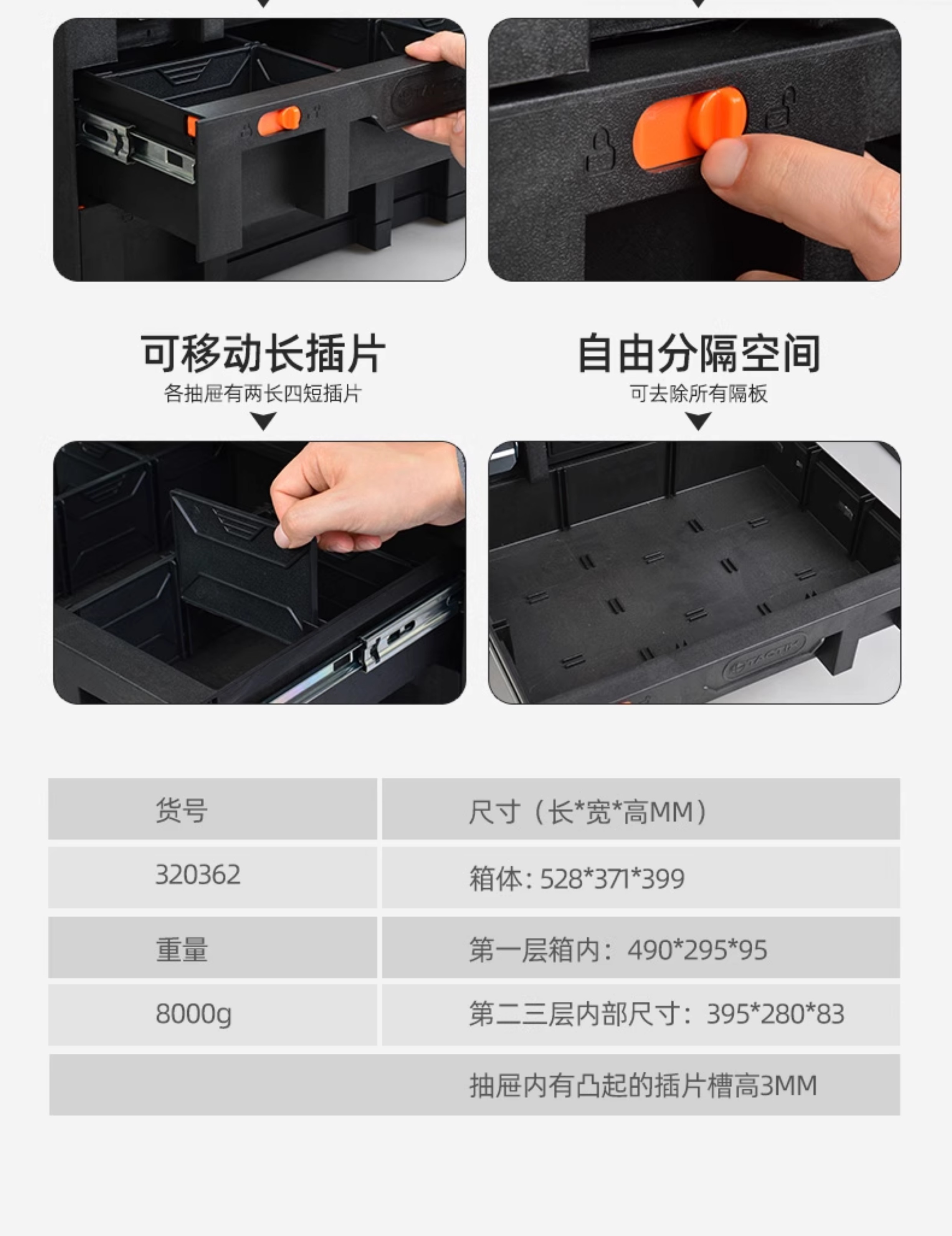 可移动长插片
各抽屉有两长四短插片

自由分隔空间
可去除所有隔板

TACTIX

| 货号 | 尺寸（长*宽*高MM） |
|---|---|
| 320362 | 箱体: 528*371*399 |
| 重量 | 第一层箱内：490*295*95 |
| 8000g | 第二三层内部尺寸：395*280*83 |
| | 抽屉内有凸起的插片槽高3MM |