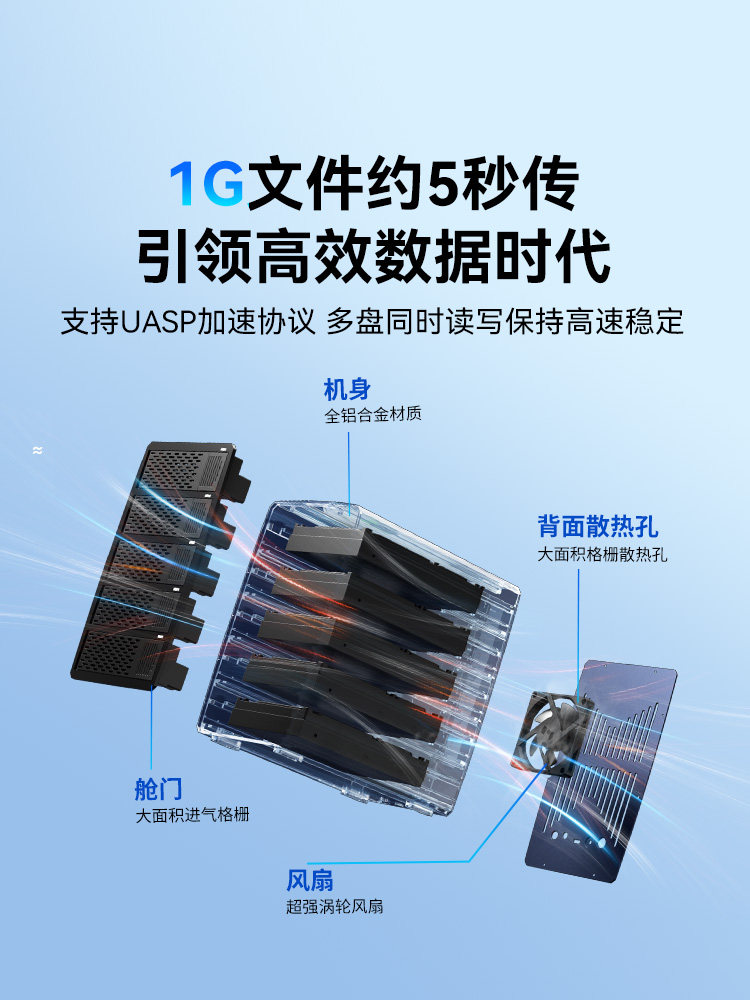 1G文件约5秒传
引领高效数据时代

支持UASP加速协议 多盘同时读写保持高速稳定

机身
全铝合金材质

背面散热孔
大面积格栅散热孔

舱门
大面积进气格栅

风扇
超强涡轮风扇