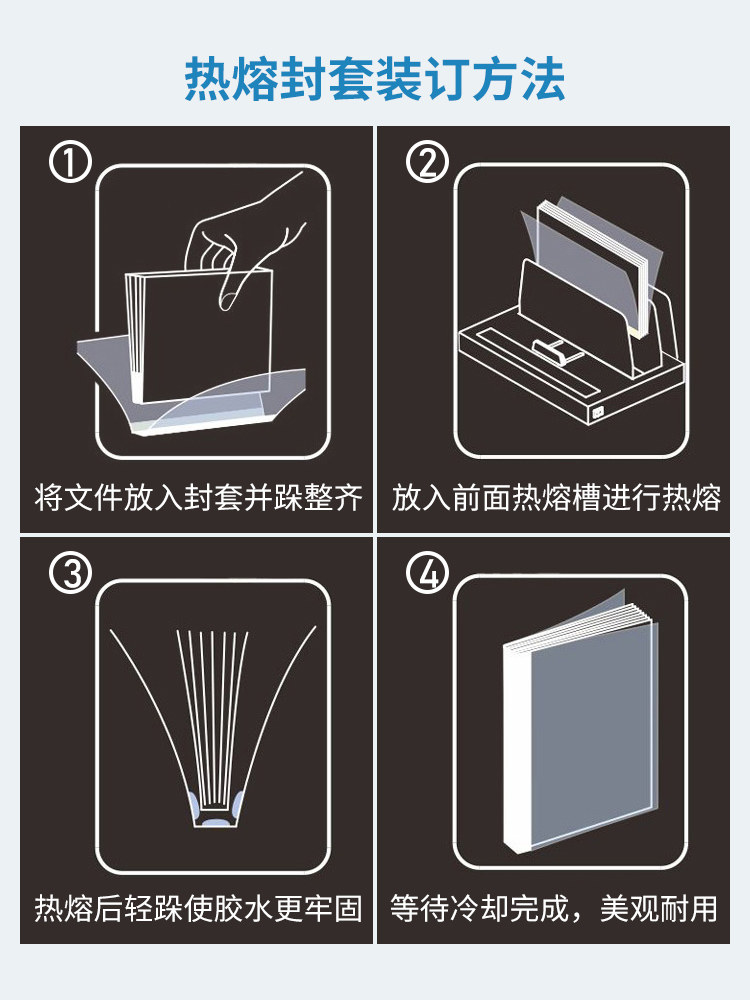 热熔封套装订方法

①

将文件放入封套并跺整齐

②

放入前面热熔槽进行热熔

③

热熔后轻跺使胶水更牢固

④

等待冷却完成，美观耐用