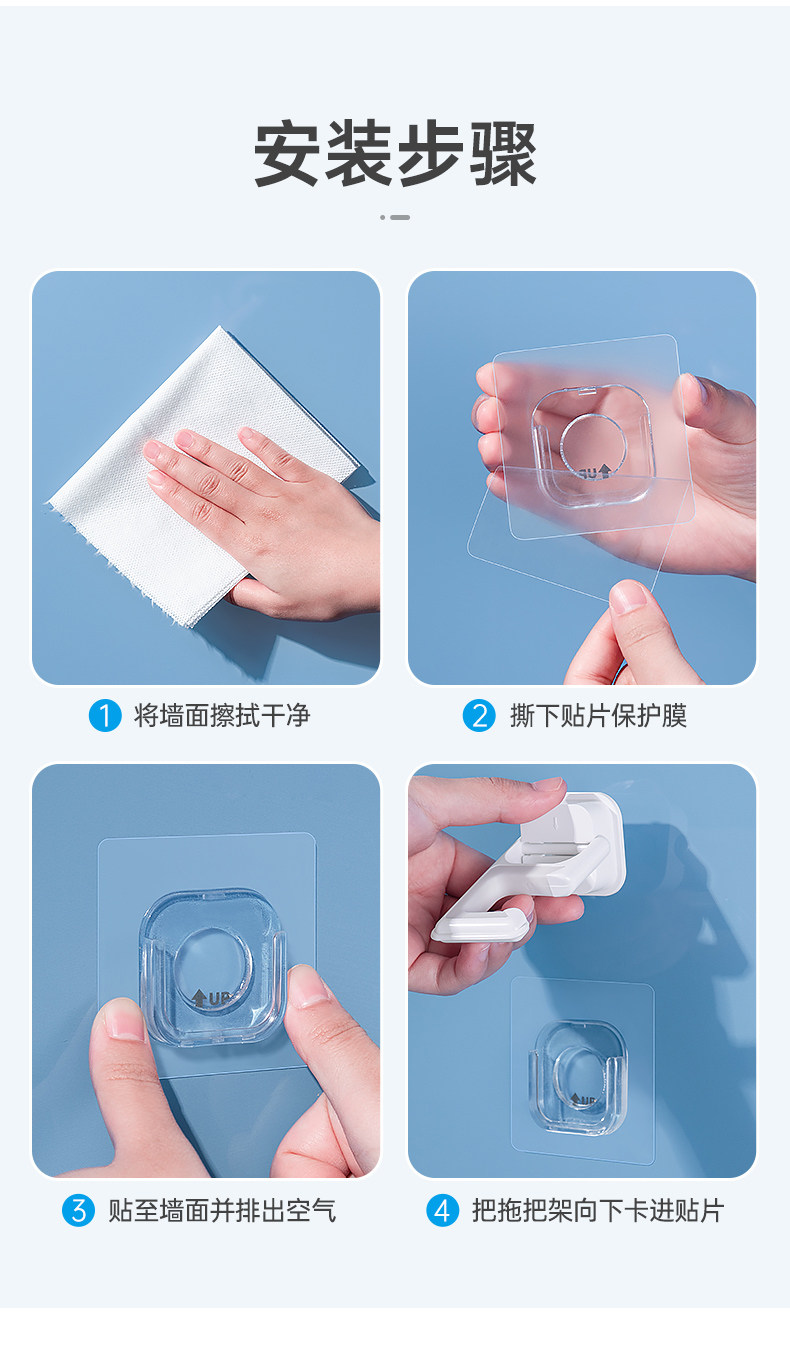 安装步骤

UP

1 将墙面擦拭干净

2 撕下贴片保护膜

UP

UP

3 贴至墙面并排出空气

4 把拖把架向下卡进贴片