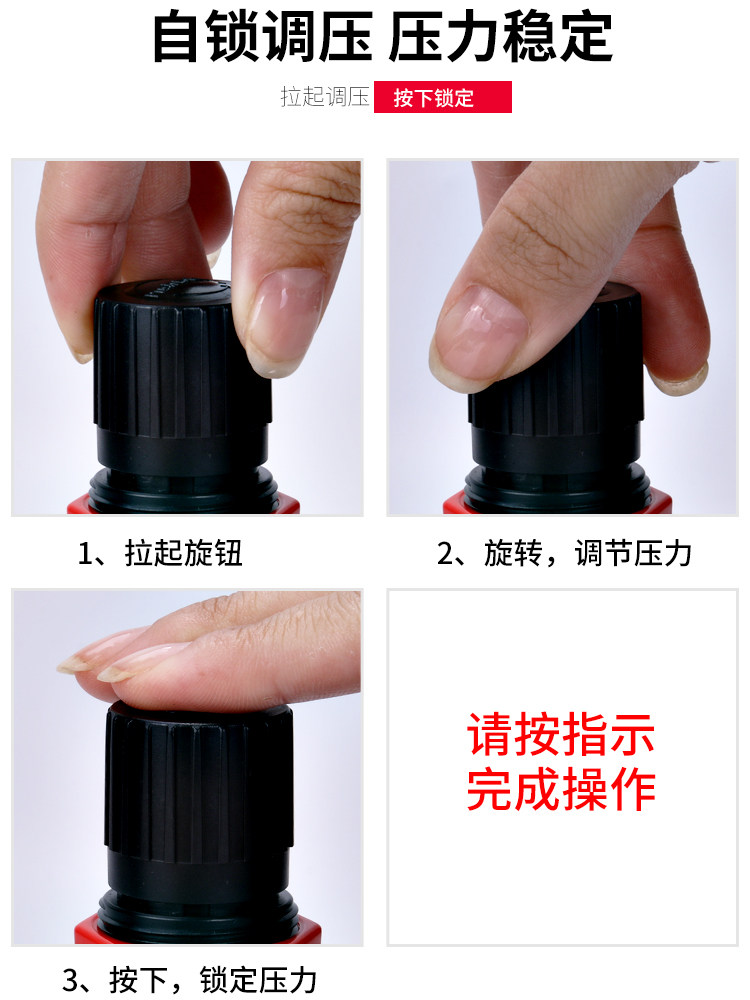 自锁调压 压力稳定

拉起调压 按下锁定

1、拉起旋钮

2、旋转，调节压力

3、按下，锁定压力

请按指示
完成操作