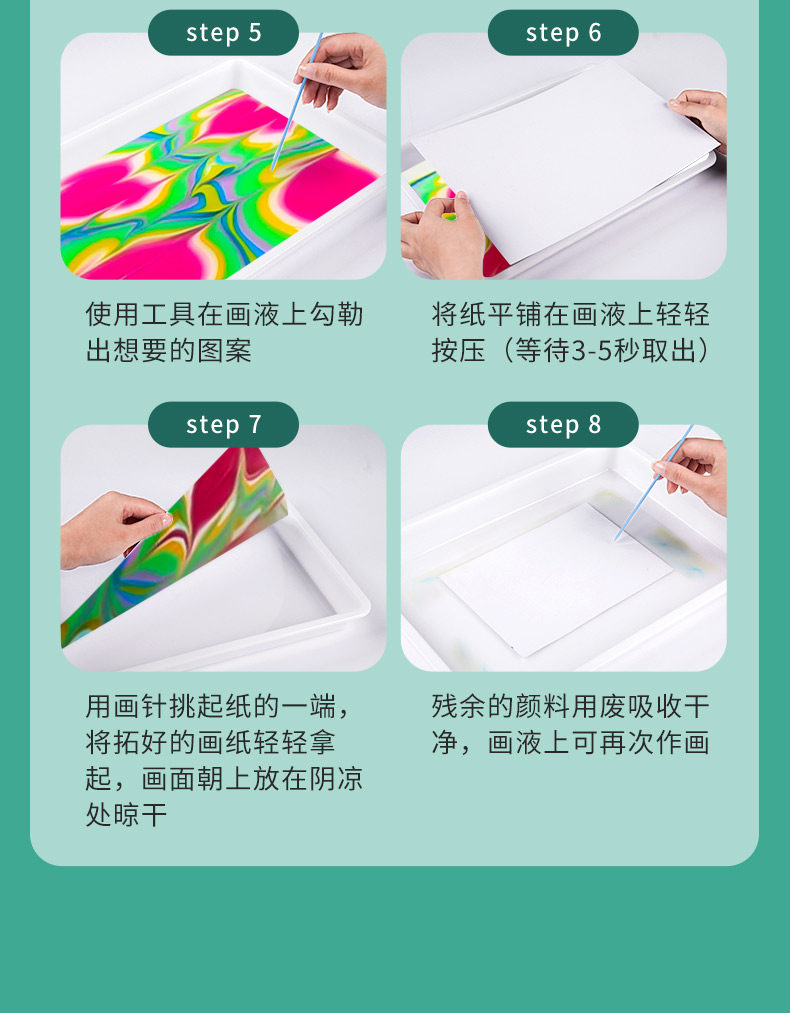 step 5

使用工具在画液上勾勒出想要的图案

step 6

将纸平铺在画液上轻轻按压（等待3-5秒取出）

step 7

用画针挑起纸的一端，将拓好的画纸轻轻拿起，画面朝上放在阴凉处晾干

step 8

残余的颜料用废吸收干净，画液上可再次作画