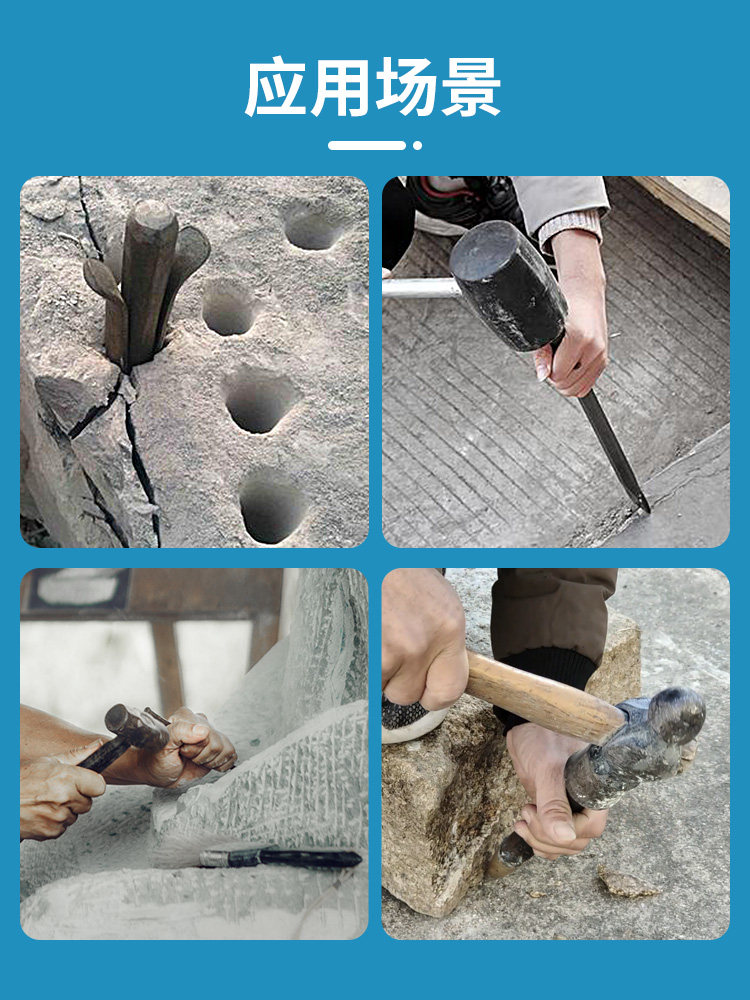 应用场景