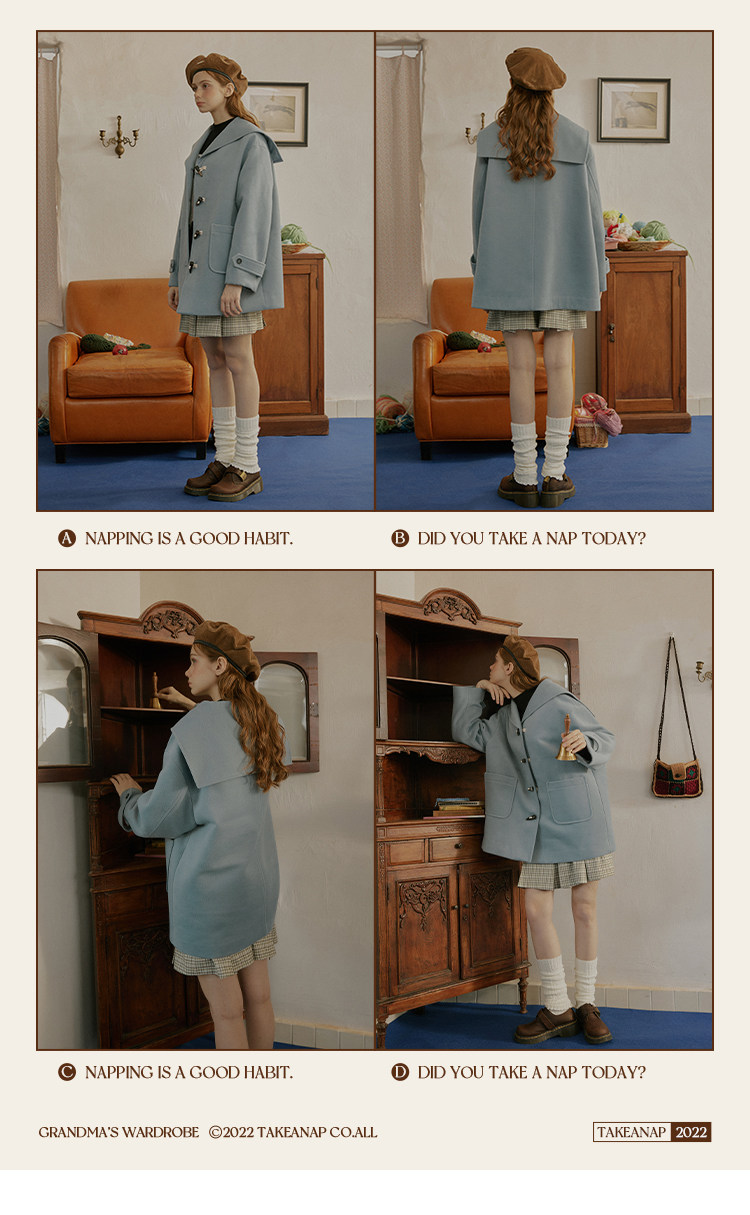 A NAPPING IS A GOOD HABIT.

B DID YOU TAKE A NAP TODAY?

C NAPPING IS A GOOD HABIT.

D DID YOU TAKE A NAP TODAY?

GRANDMA'S WARDROBE ©2022 TAKEANAP CO.ALL

TAKEANAP 2022