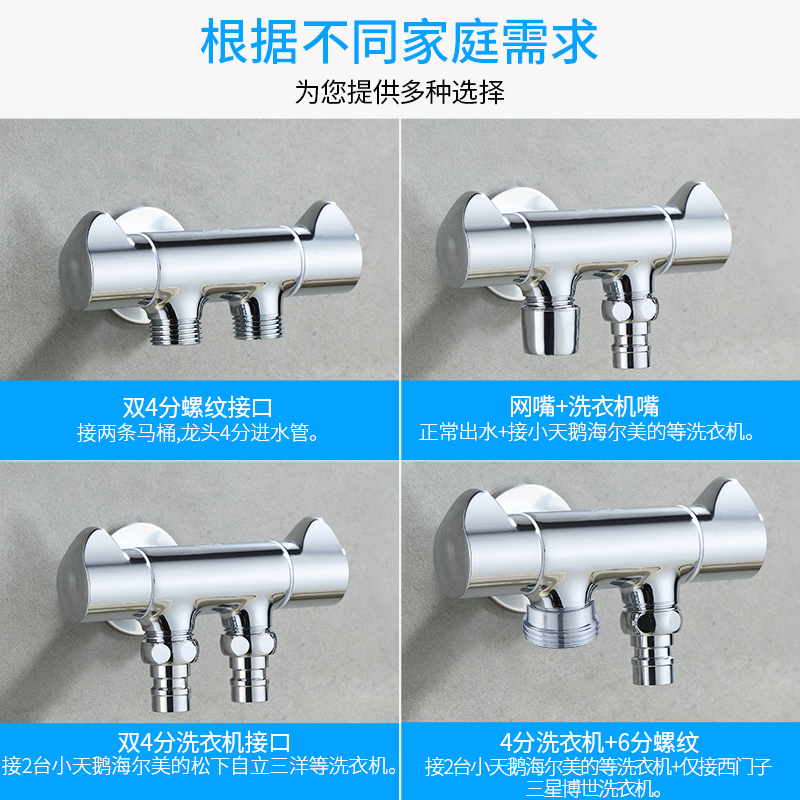 根据不同家庭需求

为您提供多种选择

双4分螺纹接口
接两条马桶,龙头4分进水管。

网嘴+洗衣机嘴
正常出水+接小天鹅海尔美的等洗衣机。

双4分洗衣机接口
接2台小天鹅海尔美的松下自立三洋等洗衣机。

4分洗衣机+6分螺纹
接2台小天鹅海尔美的等洗衣机+仅接西门子三星博世洗衣机。