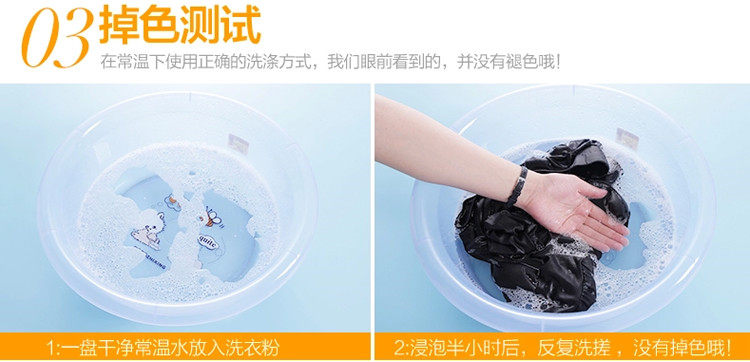 03 掉色测试
在常温下使用正确的洗涤方式，我们眼前看到的，并没有褪色哦！

quite

1:一盘干净常温水放入洗衣粉

2:浸泡半小时后，反复洗搓，没有掉色哦！