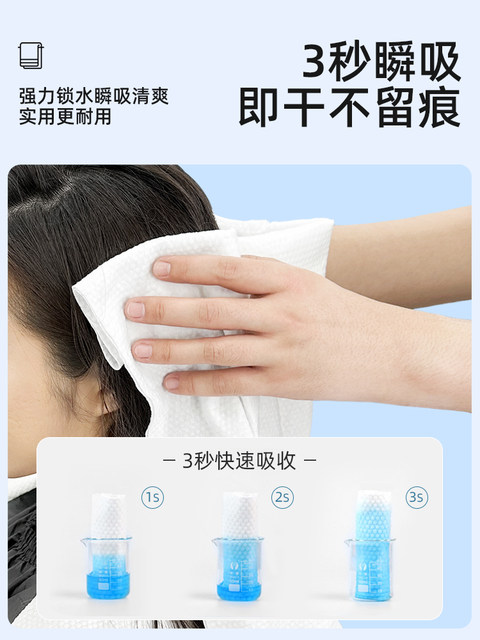 强力锁水瞬吸清爽
实用更耐用

3秒瞬吸
即干不留痕

— 3秒快速吸收 —

1s

2s

3s