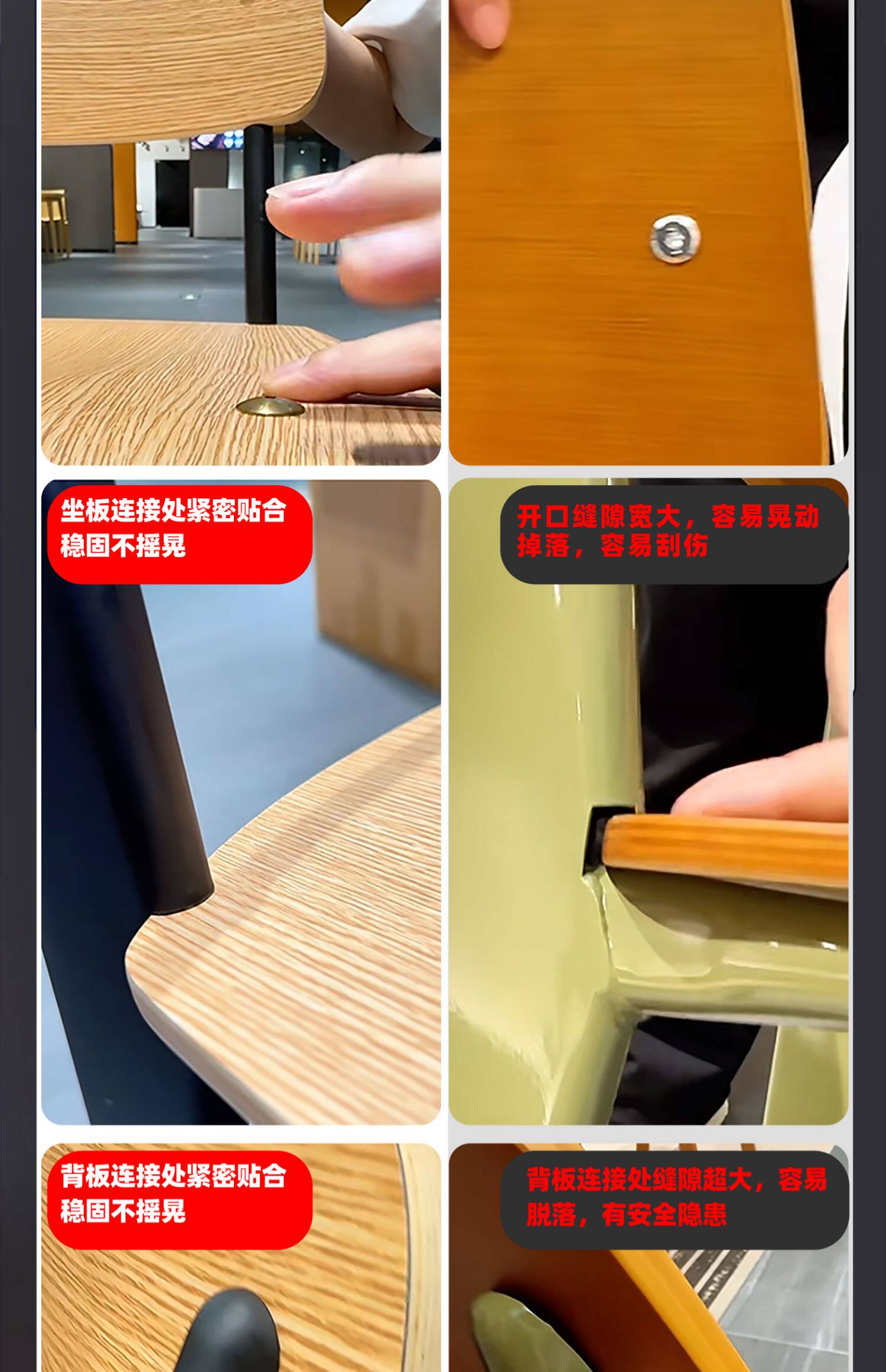 坐板连接处紧密贴合
稳固不摇晃

开口缝隙宽大，容易晃动
掉落，容易刮伤

背板连接处紧密贴合
稳固不摇晃

背板连接处缝隙超大，容易
脱落，有安全隐患