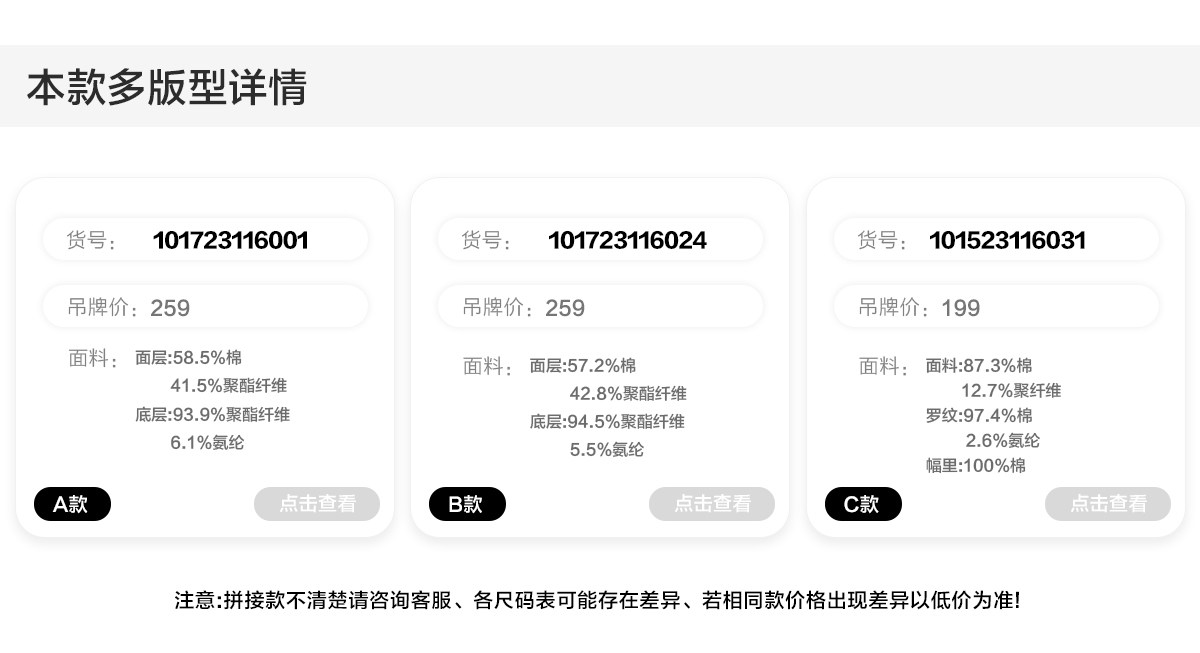 本款多版型详情

货号： 101723116001

吊牌价：259

面料： 面层:58.5%棉
41.5%聚酯纤维
底层:93.9%聚酯纤维
6.1%氨纶

A款

点击查看

货号： 101723116024

吊牌价：259

面料： 面层:57.2%棉
42.8%聚酯纤维
底层:94.5%聚酯纤维
5.5%氨纶

B款

点击查看

货号： 101523116031

吊牌价：199

面料： 面料:87.3%棉
12.7%聚纤维
罗纹:97.4%棉
2.6%氨纶
幅里:100%棉

C款

点击查看

注意:拼接款不清楚请咨询客服、各尺码表可能存在差异、若相同款价格出现差异以低价为准!