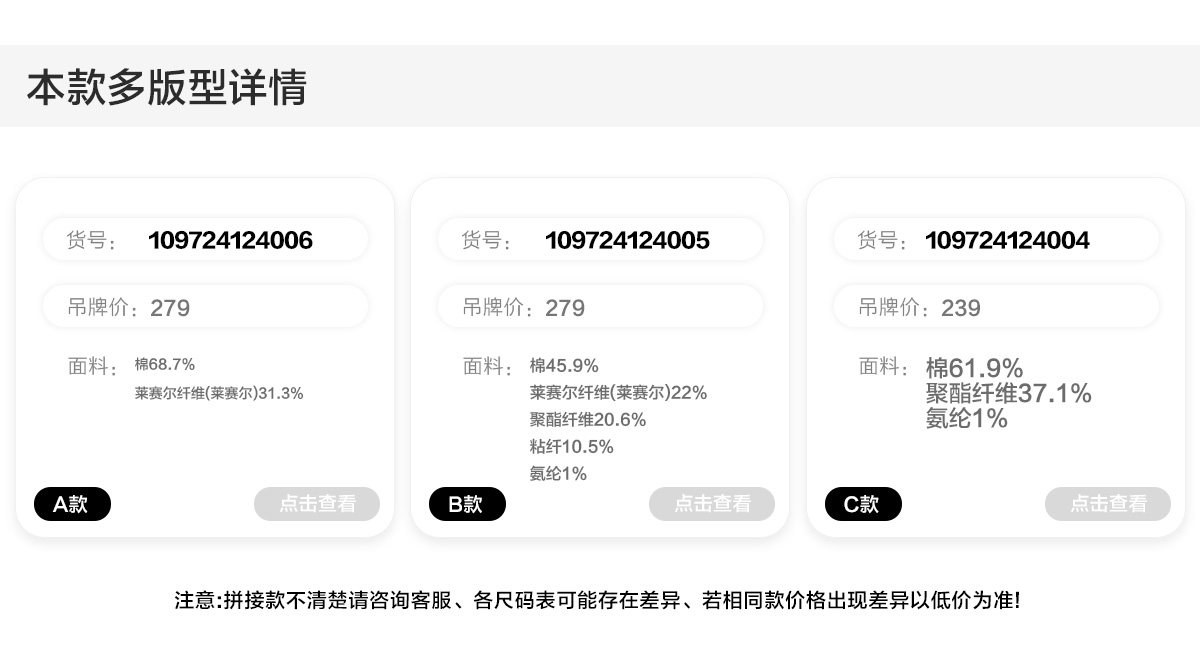 本款多版型详情

货号： 109724124006

吊牌价：279

面料： 棉68.7%
莱赛尔纤维(莱赛尔)31.3%

A款

点击查看

货号： 109724124005

吊牌价：279

面料： 棉45.9%
莱赛尔纤维(莱赛尔)22%
聚酯纤维20.6%
粘纤10.5%
氨纶1%

B款

点击查看

货号： 109724124004

吊牌价：239

面料： 棉61.9%
聚酯纤维37.1%
氨纶1%

C款

点击查看

注意:拼接款不清楚请咨询客服、各尺码表可能存在差异、若相同款价格出现差异以低价为准!