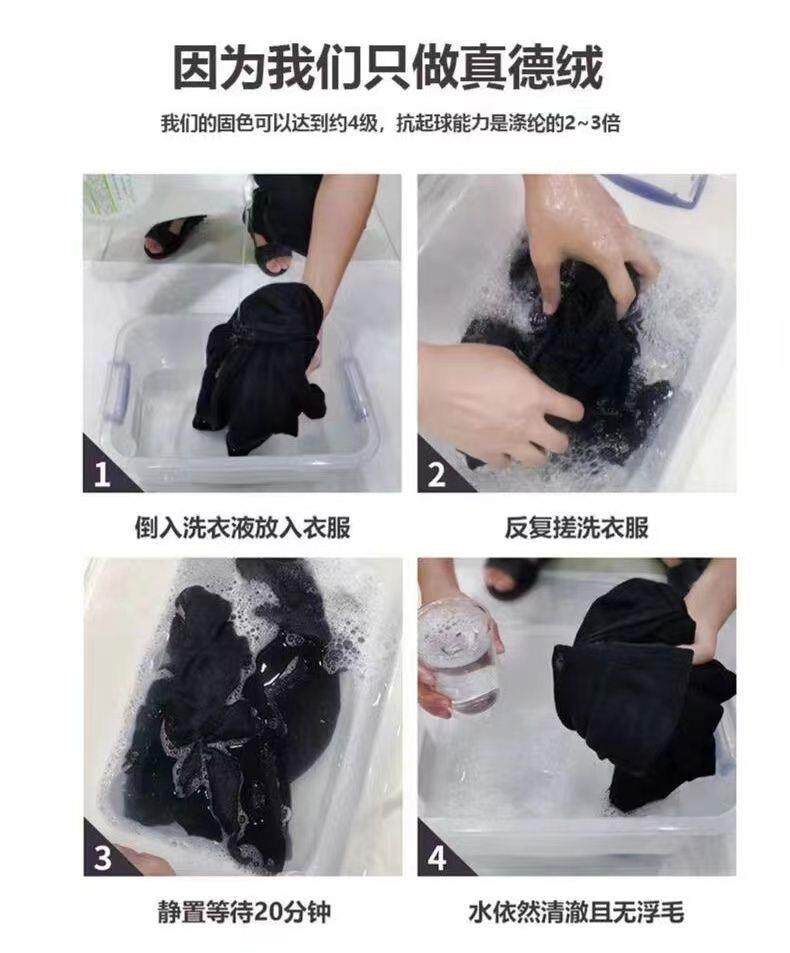 因为我们只做真德绒

我们的固色可以达到约4级，抗起球能力是涤纶的2~3倍

1

倒入洗衣液放入衣服

2

反复搓洗衣服

3

静置等待20分钟

4

水依然清澈且无浮毛