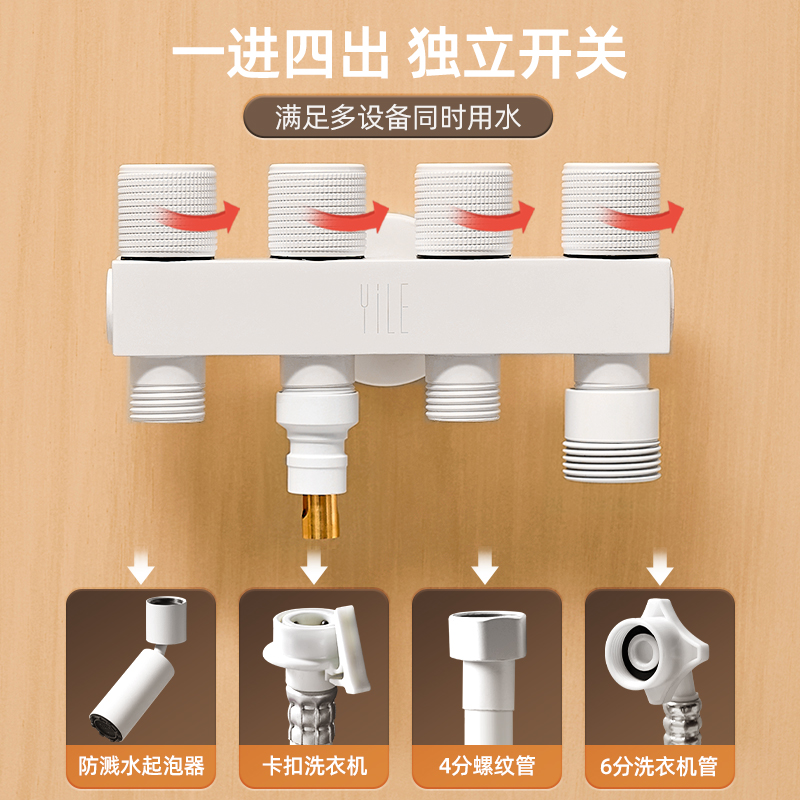 一进四出 独立开关

满足多设备同时用水

YiLE

防溅水起泡器

卡扣洗衣机

4分螺纹管

6分洗衣机管