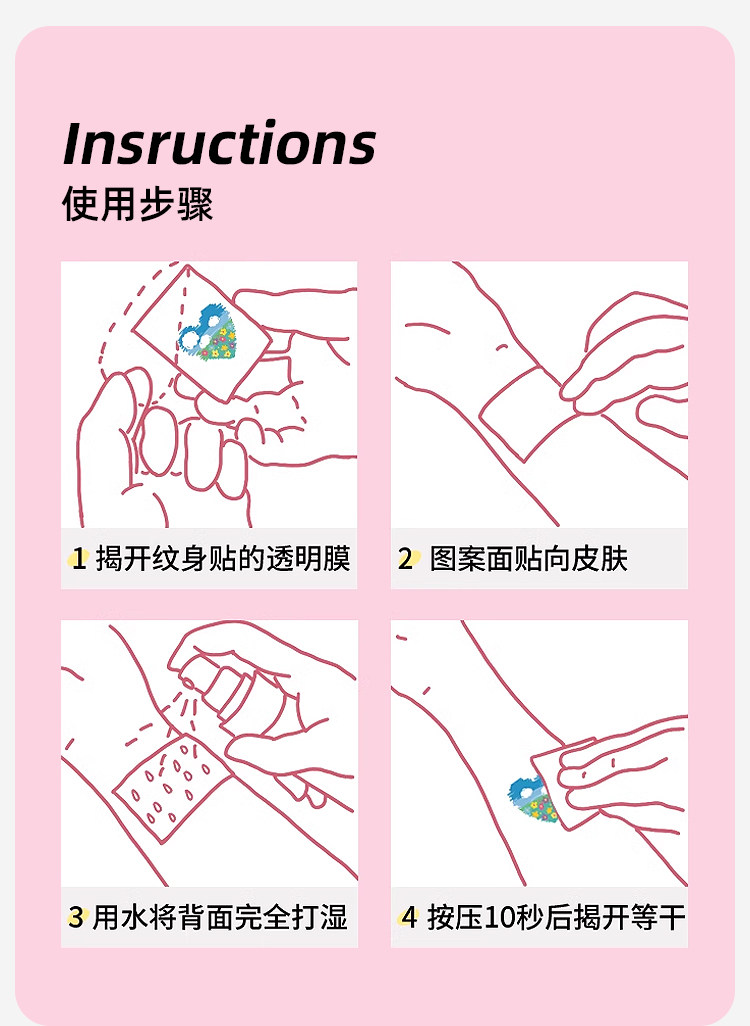 Insructions
使用步骤

1 揭开纹身贴的透明膜

2 图案面贴向皮肤

3 用水将背面完全打湿

4 按压10秒后揭开等干