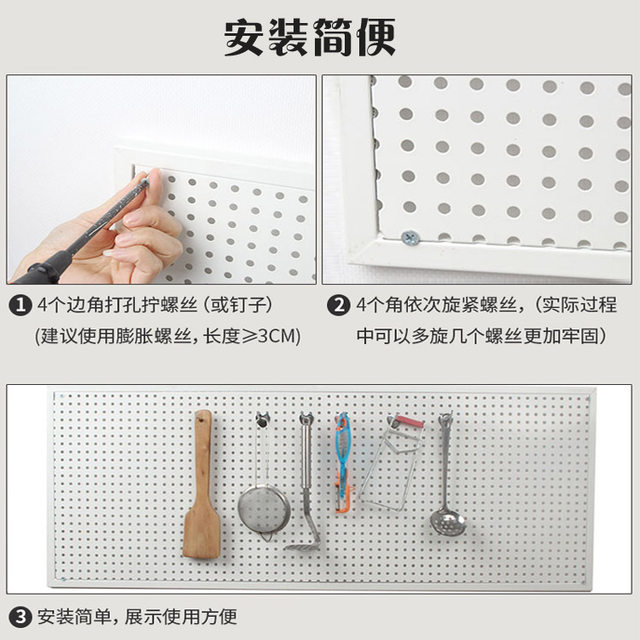 安装简便

❶ 4个边角打孔拧螺丝（或钉子）
（建议使用膨胀螺丝，长度≥3CM）

❷ 4个角依次旋紧螺丝，（实际过程中可以多旋几个螺丝更加牢固）

❸ 安装简单，展示使用方便