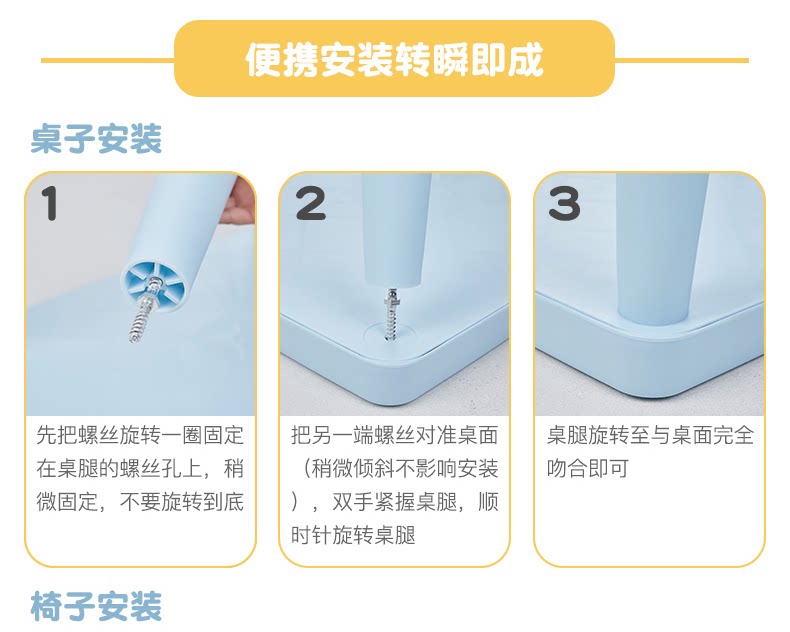 便携安装转瞬即成

桌子安装

1

先把螺丝旋转一圈固定在桌腿的螺丝孔上，稍微固定，不要旋转到底

2

把另一端螺丝对准桌面（稍微倾斜不影响安装），双手紧握桌腿，顺时针旋转桌腿

3

桌腿旋转至与桌面完全吻合即可

椅子安装