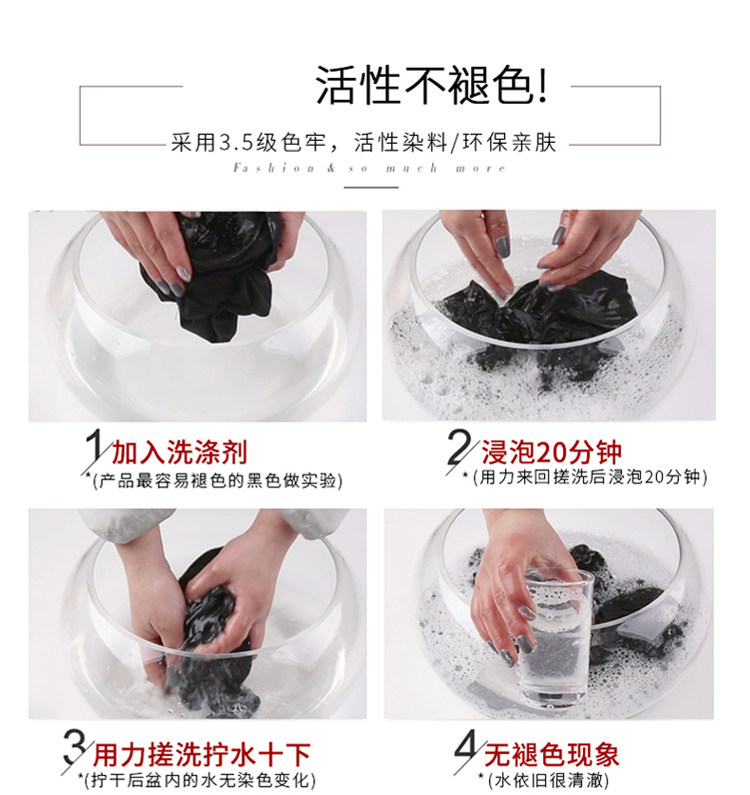 活性不褪色!

采用3.5级色牢，活性染料/环保亲肤

Fashion & so much more

1 加入洗涤剂
*(产品最容易褪色的黑色做实验)

2 浸泡20分钟
*(用力来回搓洗后浸泡20分钟)

3 用力搓洗拧水十下
*(拧干后盆内的水无染色变化)

4 无褪色现象
*(水依旧很清澈)