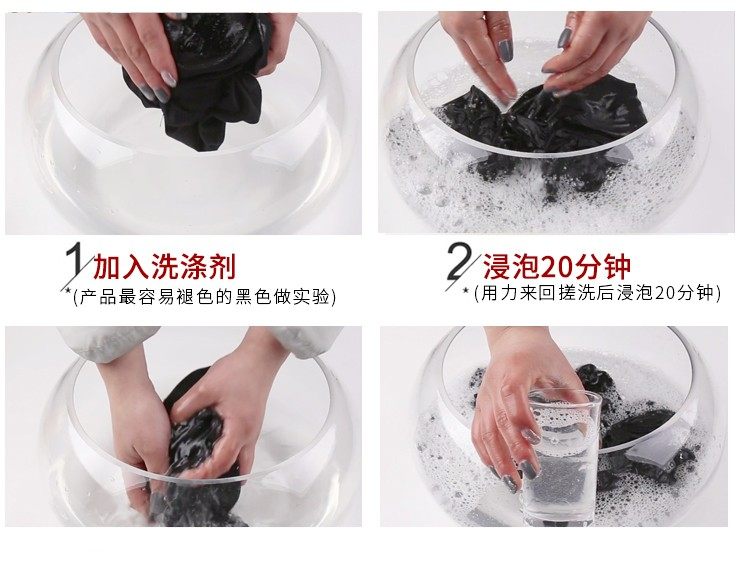 1 加入洗涤剂
*(产品最容易褪色的黑色做实验)

2 浸泡20分钟
*(用力来回搓洗后浸泡20分钟)