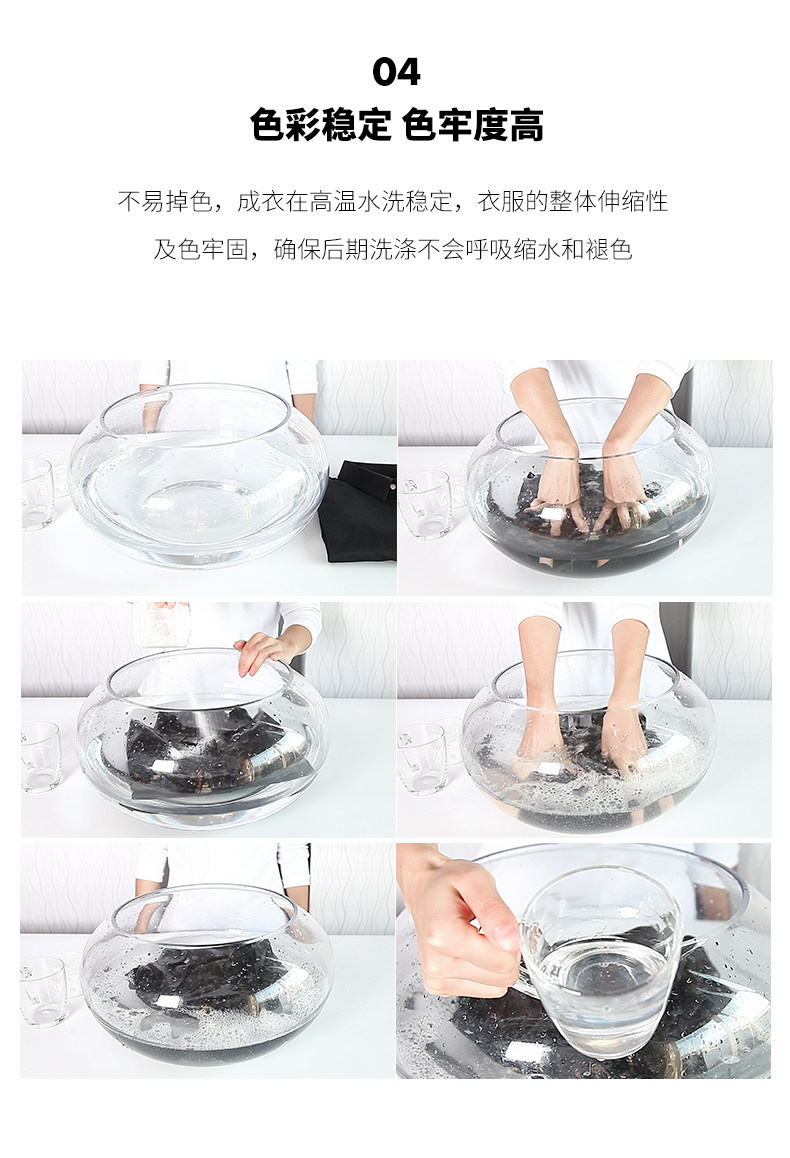 04
色彩稳定 色牢度高

不易掉色，成衣在高温水洗稳定，衣服的整体伸缩性及色牢固，确保后期洗涤不会呼吸缩水和褪色