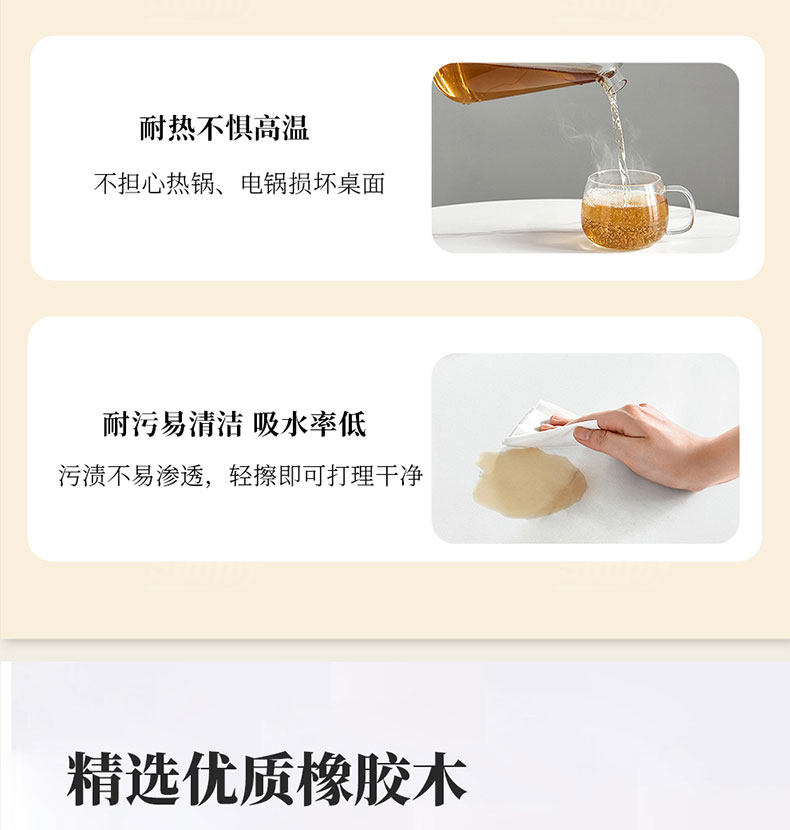 耐热不惧高温

不担心热锅、电锅损坏桌面

耐污易清洁 吸水率低

污渍不易渗透，轻擦即可打理干净

精选优质橡胶木