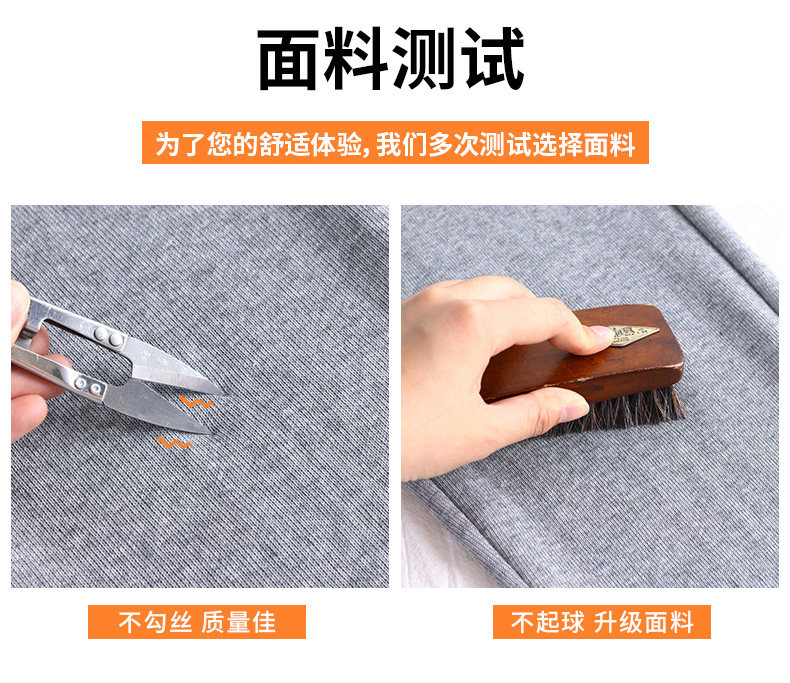 面料测试

为了您的舒适体验，我们多次测试选择面料

不勾丝 质量佳

不起球 升级面料